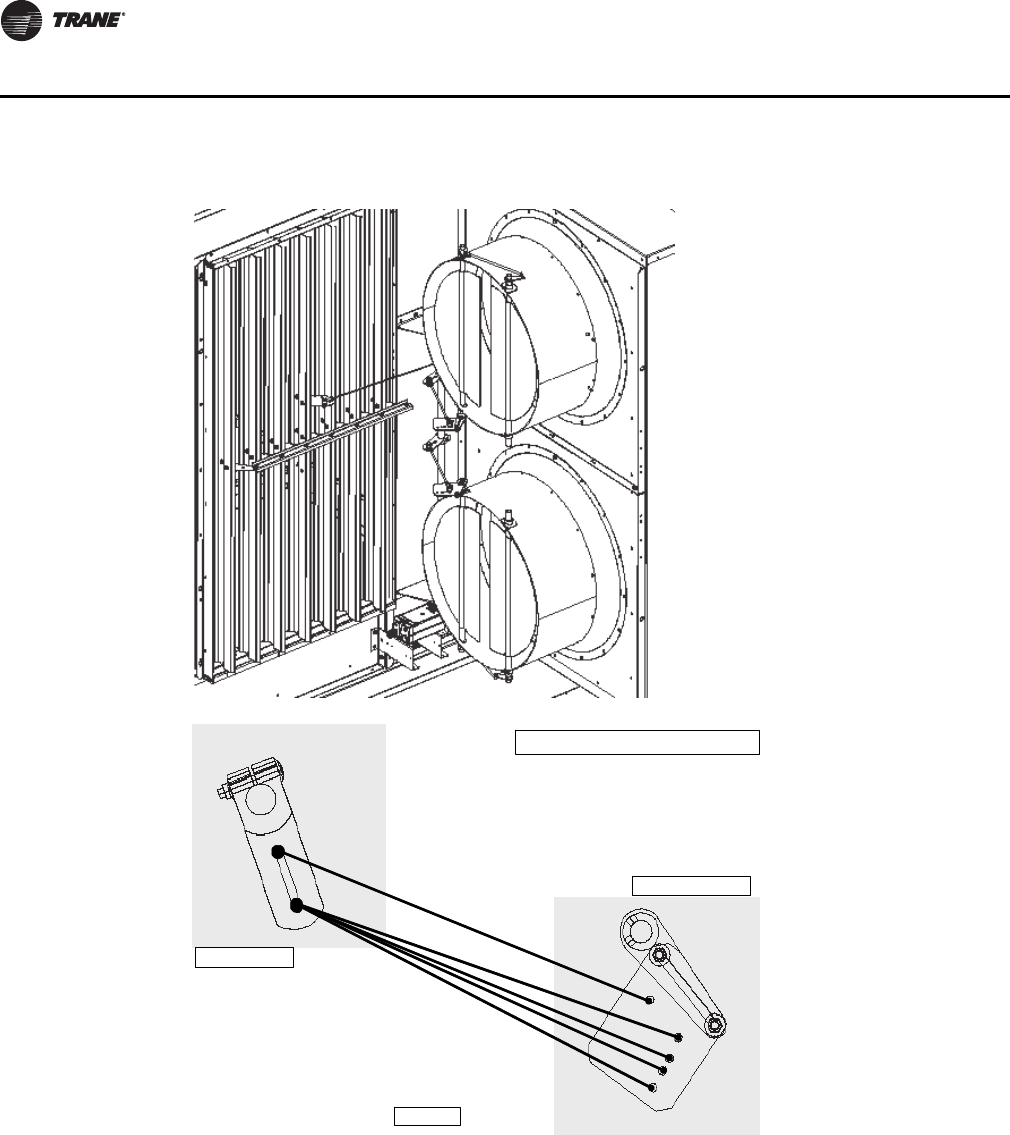 TRANE