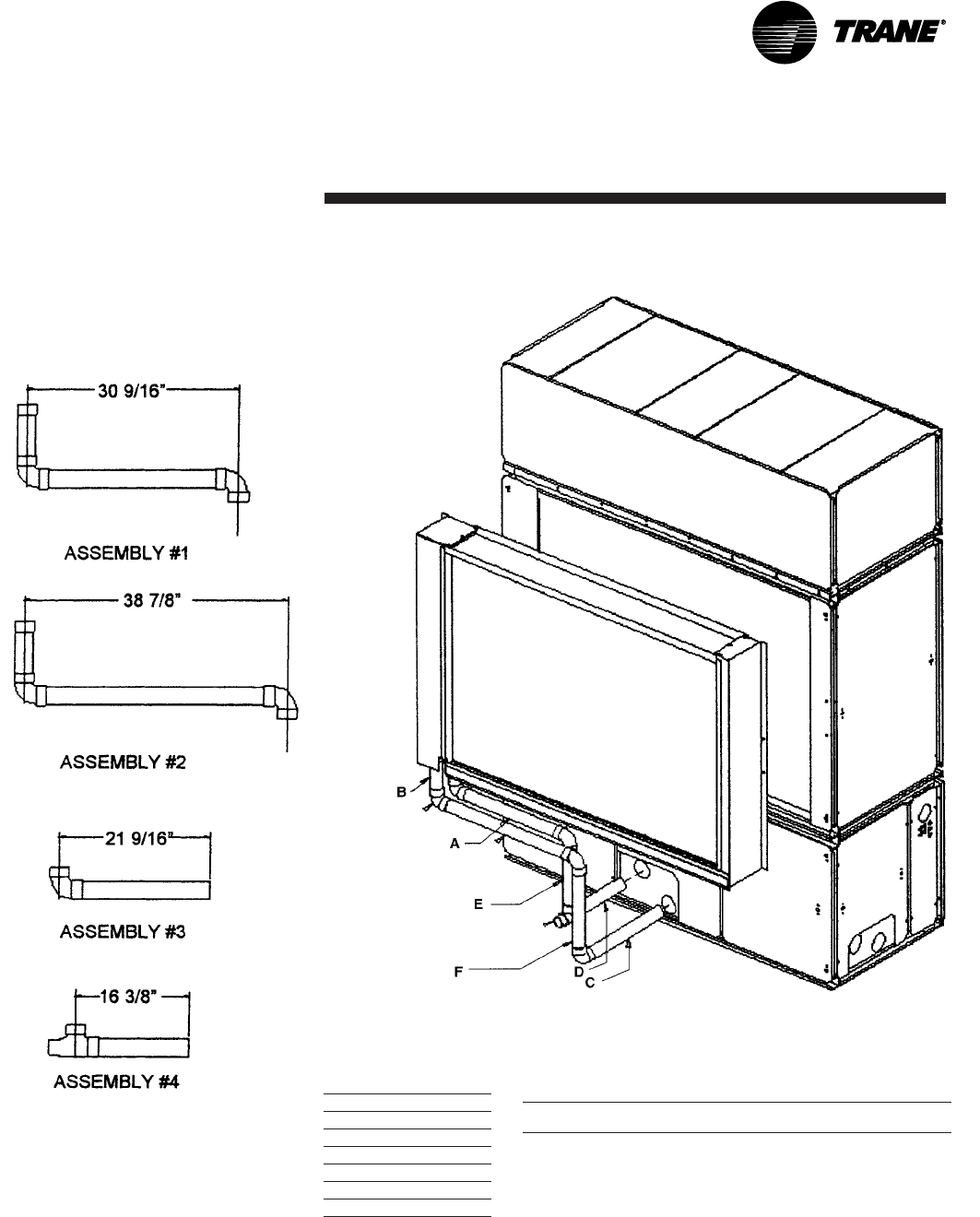 TRANE®

30 9/16"

ASSEMBLY #1

38 7/8"

ASSEMBLY #2

21 9/16"

ASSEMBLY #3

16 3/8"

ASSEMBLY #4

B

A

E

F

D

C