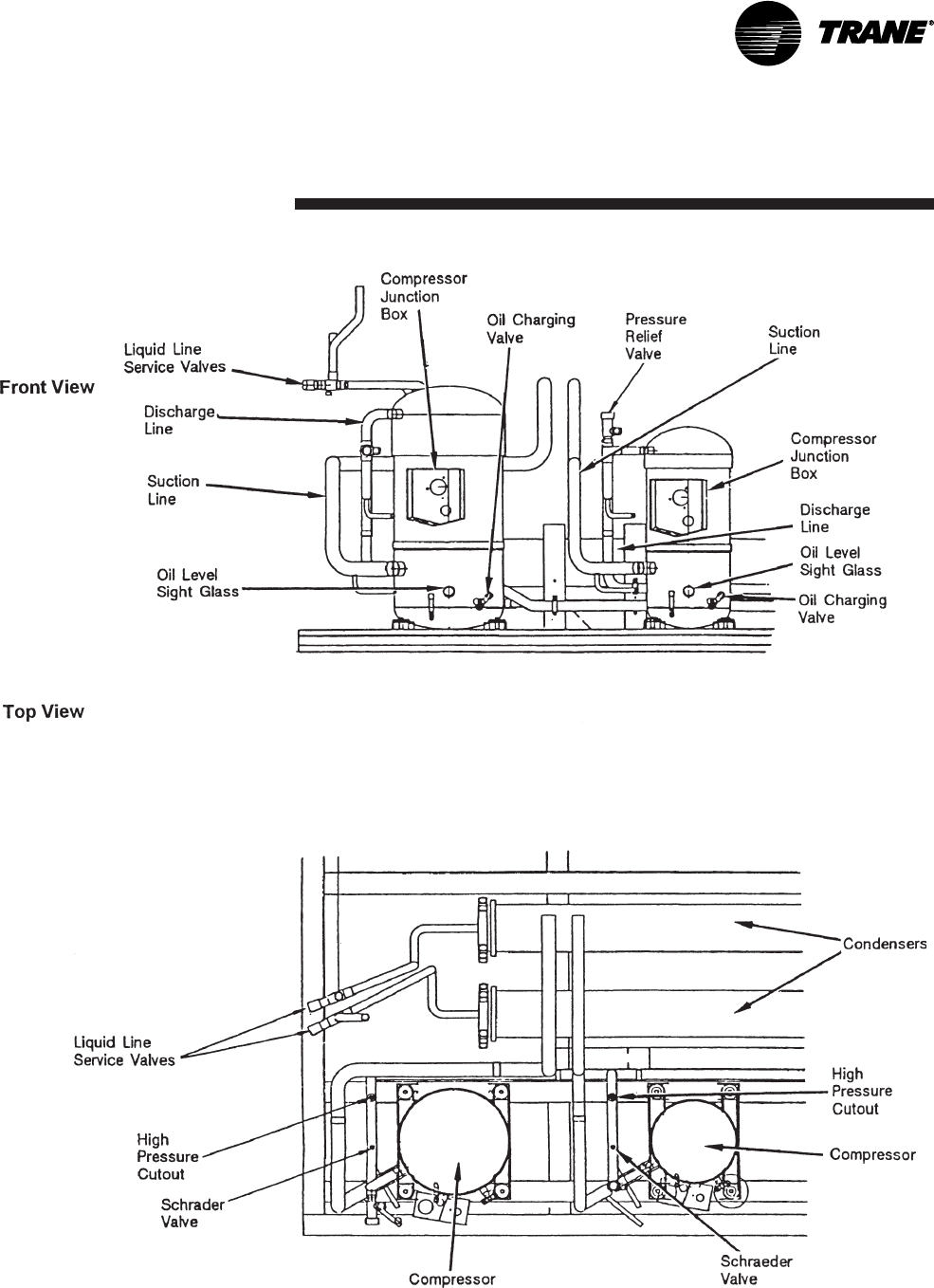 TRANE®

Front View

Compressor Junction Box

Oil Charging Valve

Pressure Relief Valve

Suction Line

Liquid Line Service Valves

Discharge Line

Suction Line

Compressor Junction Box

Discharge Line

Oil Level Sight Glass

Oil Level Sight Glass

Oil Charging Valve

Top View

Condensers

Liquid Line Service Valves

High Pressure Cutout

High Pressure Cutout

Compressor

Schrader Valve

Compressor

Schraeder Valve