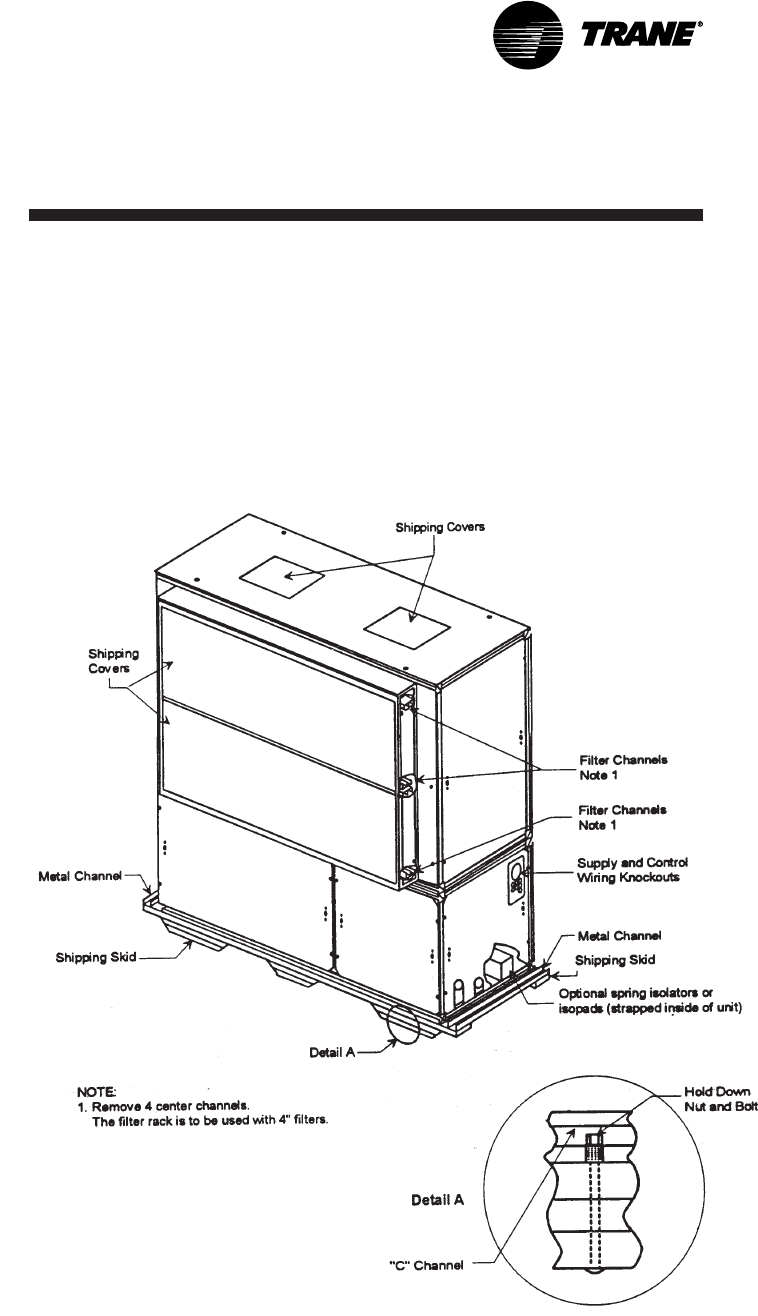 TRANE®

Shipping Covers

Shipping Covers

Filter Channels Note 1

Filter Channels Note 1

Supply and Control Wiring Knockouts

Metal Channel

Shipping Skid

Metal Channel

Shipping Skid

Optional spring isolators or isopads (strapped inside of unit)

Detail A

NOTE:
1. Remove 4 center channels.
The filter rack is to be used with 4" filters.

Hold Down Nut and Bolt

Detail A

"C" Channel