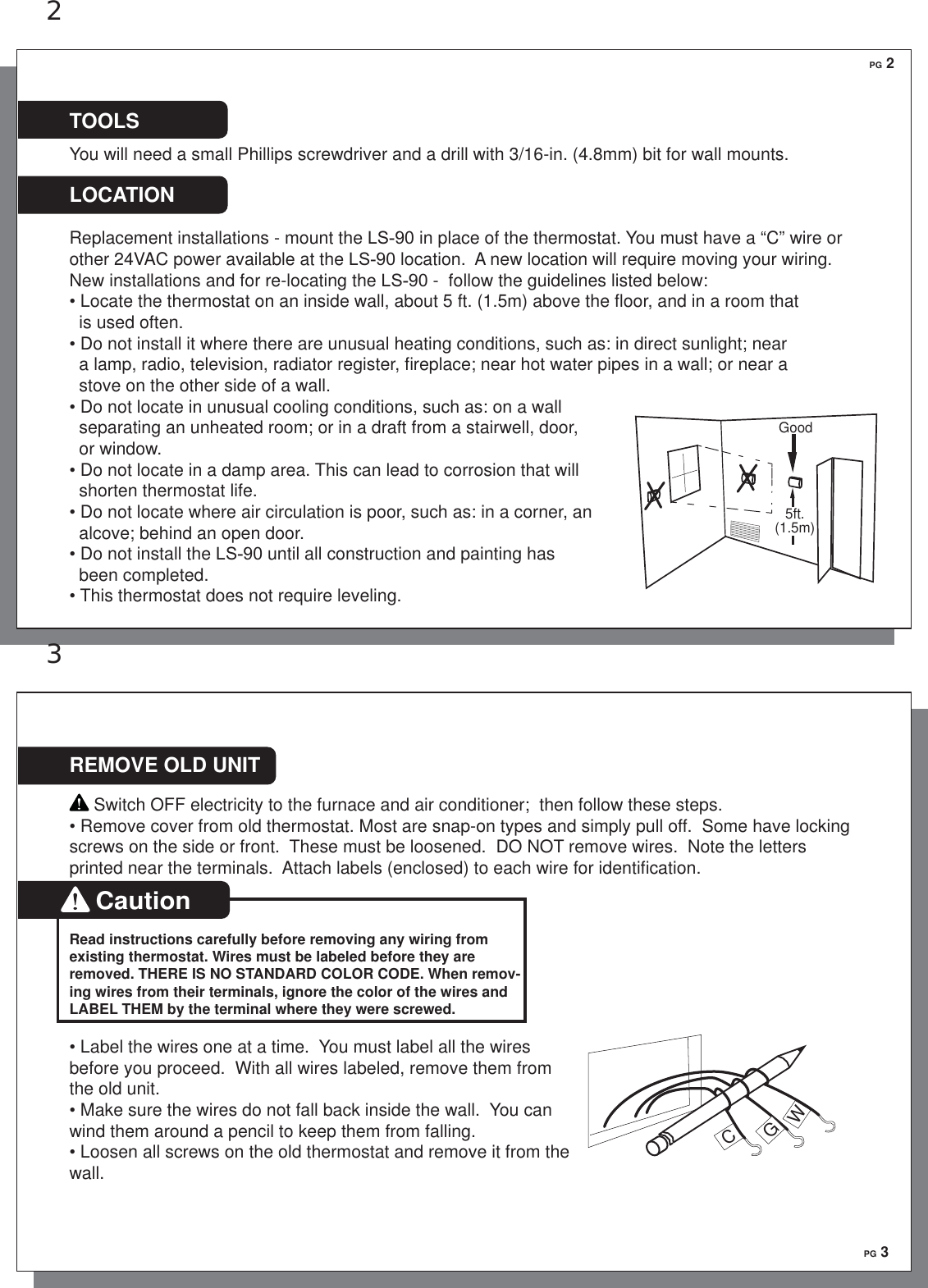 2

PG 2

TOOLS

You will need a small Phillips screwdriver and a drill with 3/16-in. (4.8mm) bit for wall mounts.

LOCATION

Replacement installations - mount the LS-90 in place of the thermostat. You must have a “C” wire or other 24VAC power available at the LS-90 location. A new location will require moving your wiring. New installations and for re-locating the LS-90 - follow the guidelines listed below:
• Locate the thermostat on an inside wall, about 5 ft. (1.5m) above the floor, and in a room that is used often.
• Do not install it where there are unusual heating conditions, such as: in direct sunlight; near a lamp, radio, television, radiator register, fireplace; near hot water pipes in a wall; or near a stove on the other side of a wall.
• Do not locate in unusual cooling conditions, such as: on a wall separating an unheated room; or in a draft from a stairwell, door, or window.
• Do not locate in a damp area. This can lead to corrosion that will shorten thermostat life.
• Do not locate where air circulation is poor, such as: in a corner, an alcove; behind an open door.
• Do not install the LS-90 until all construction and painting has been completed.
• This thermostat does not require leveling.

Good
5ft.
(1.5m)

3

REMOVE OLD UNIT

Switch OFF electricity to the furnace and air conditioner; then follow these steps.
• Remove cover from old thermostat. Most are snap-on types and simply pull off. Some have locking screws on the side or front. These must be loosened. DO NOT remove wires. Note the letters printed near the terminals. Attach labels (enclosed) to each wire for identification.

Caution

Read instructions carefully before removing any wiring from existing thermostat. Wires must be labeled before they are removed. THERE IS NO STANDARD COLOR CODE. When removing wires from their terminals, ignore the color of the wires and LABEL THEM by the terminal where they were screwed.

• Label the wires one at a time. You must label all the wires before you proceed. With all wires labeled, remove them from the old unit.
• Make sure the wires do not fall back inside the wall. You can wind them around a pencil to keep them from falling.
• Loosen all screws on the old thermostat and remove it from the wall.

C G W

PG 3