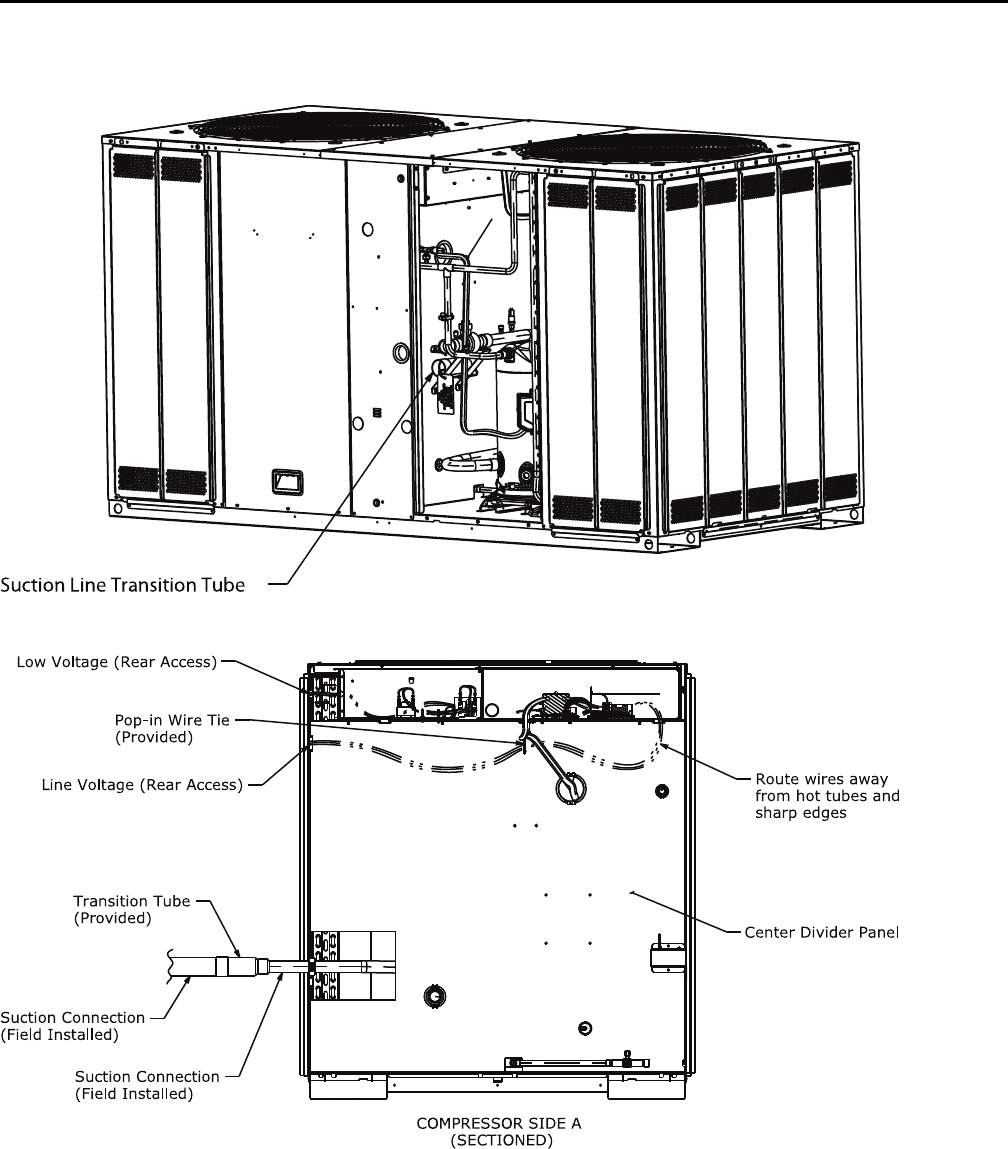 Suction Line Transition Tube

Low Voltage (Rear Access)

Pop-in Wire Tie (Provided)

Line Voltage (Rear Access)

Route wires away from hot tubes and sharp edges

Transition Tube (Provided)

Center Divider Panel

Suction Connection (Field Installed)

Suction Connection (Field Installed)

COMPRESSOR SIDE A (SECTIONED)