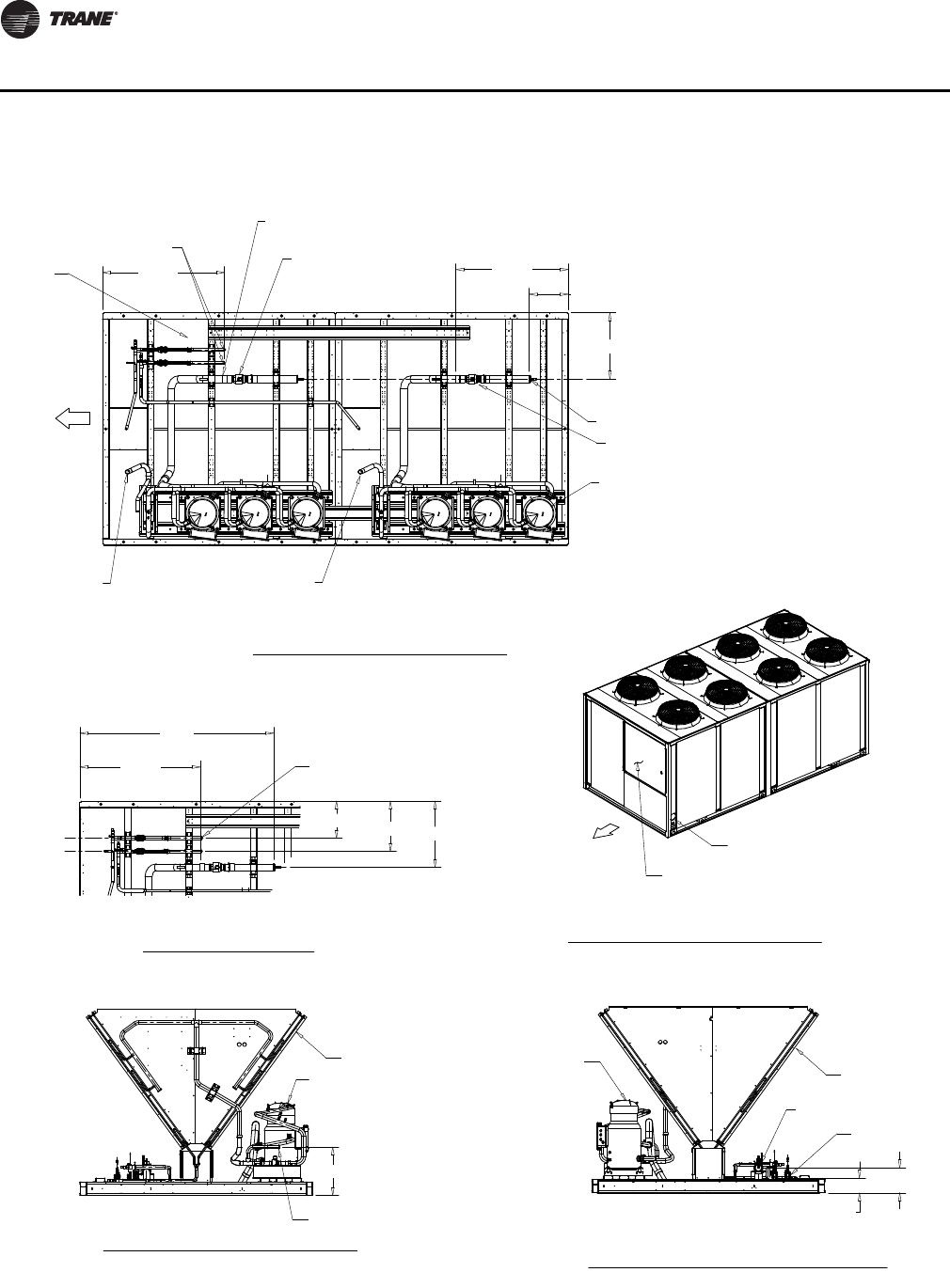 TRANE