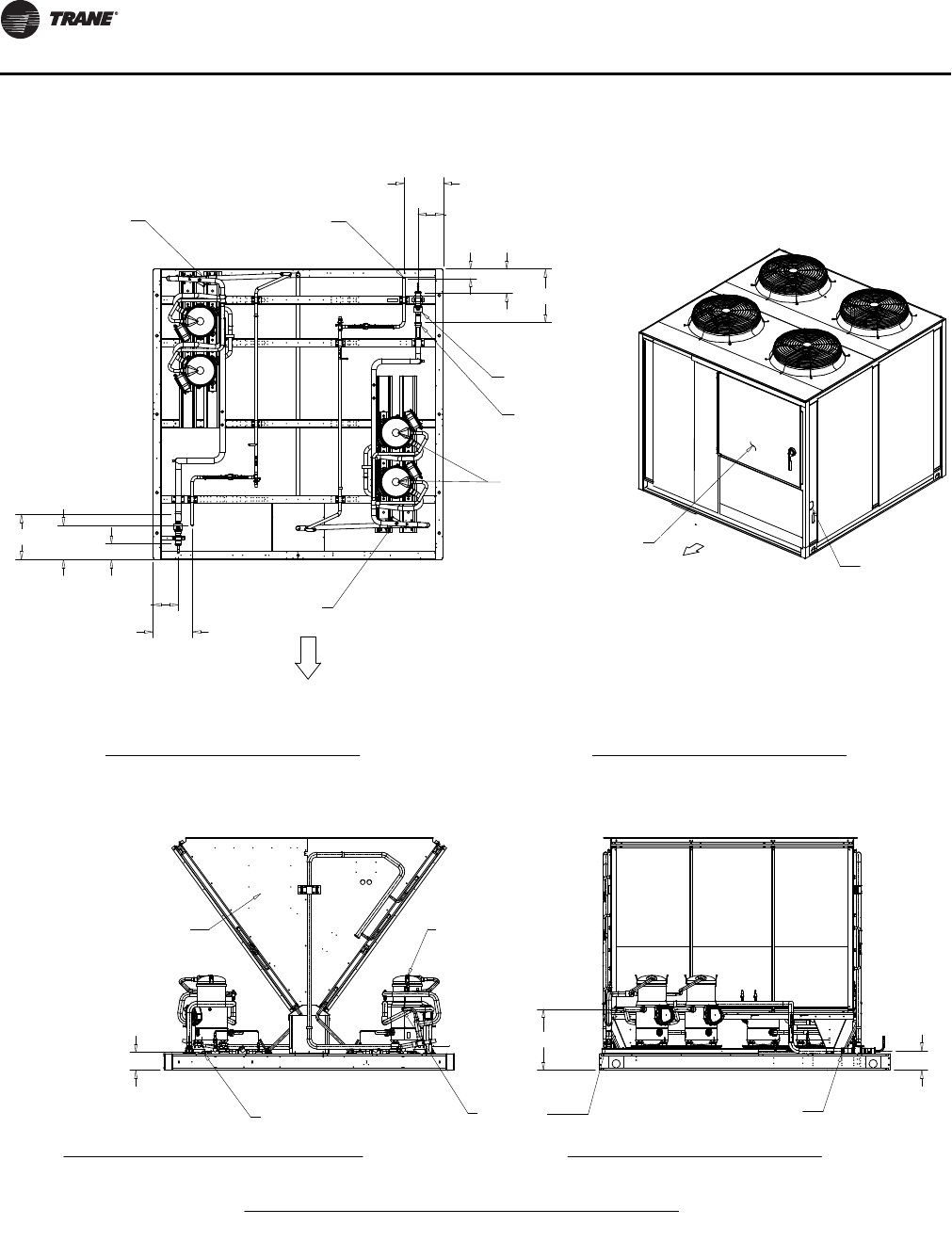 TRANE