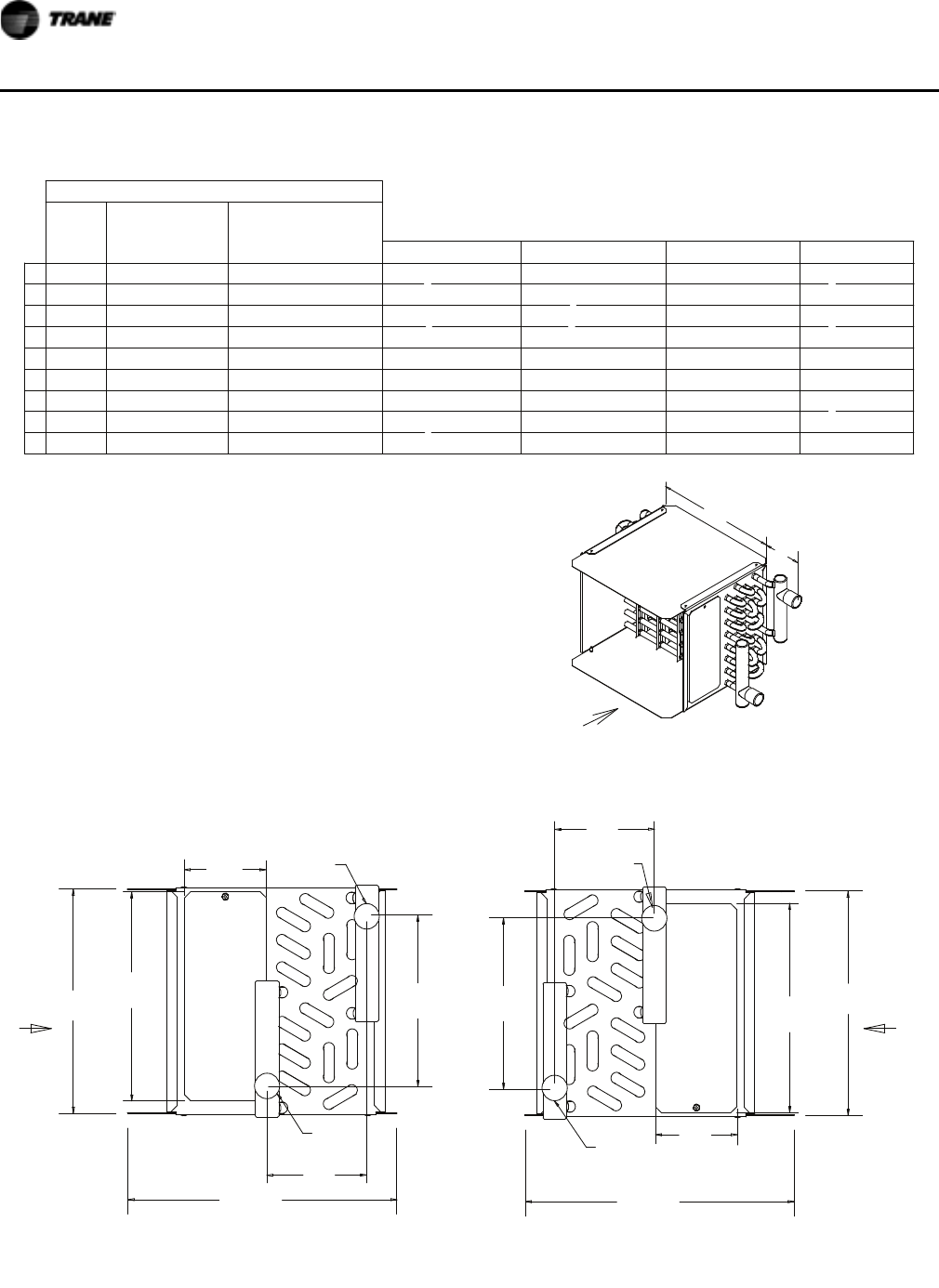 TRANE