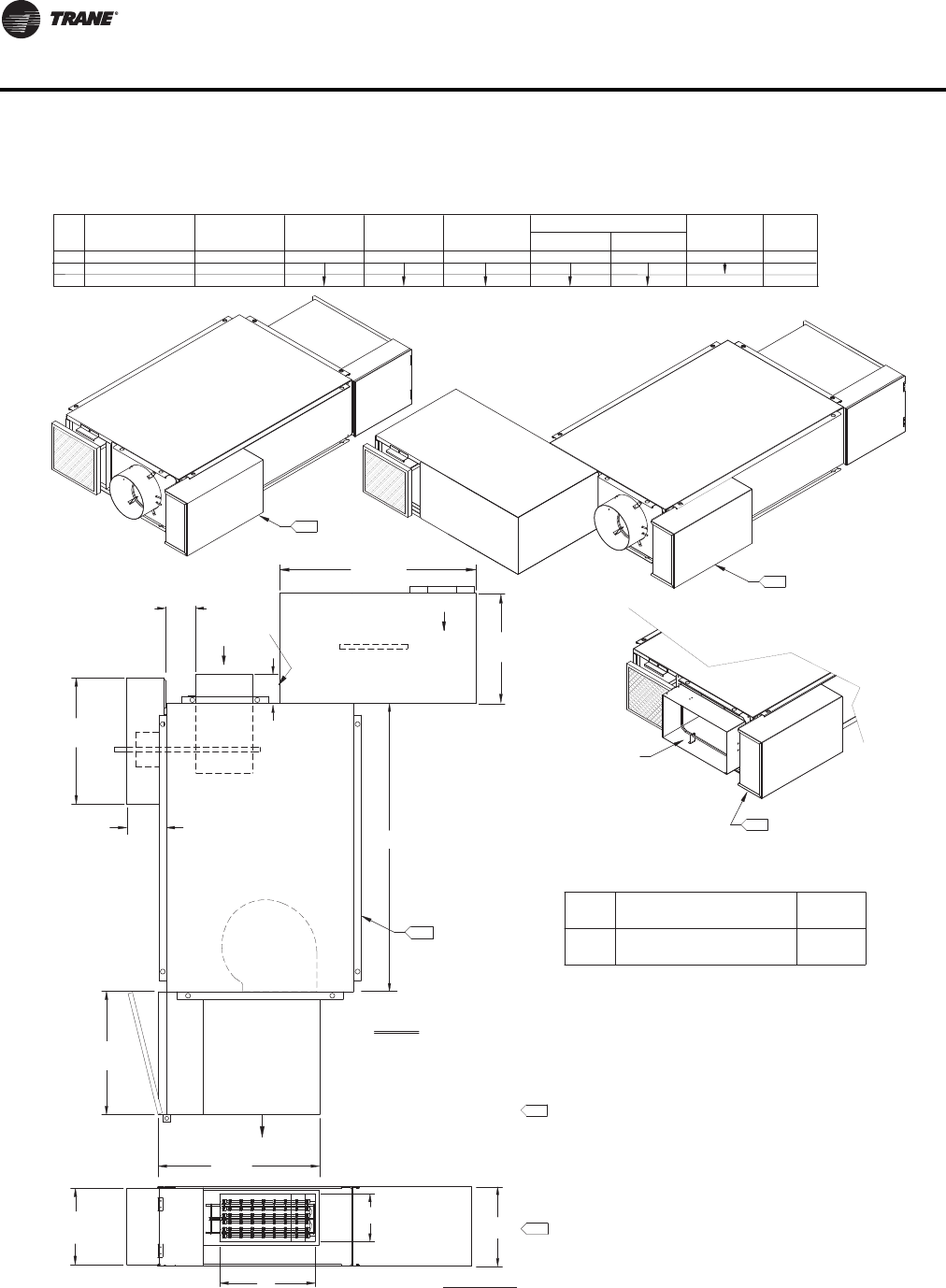 TRANE®