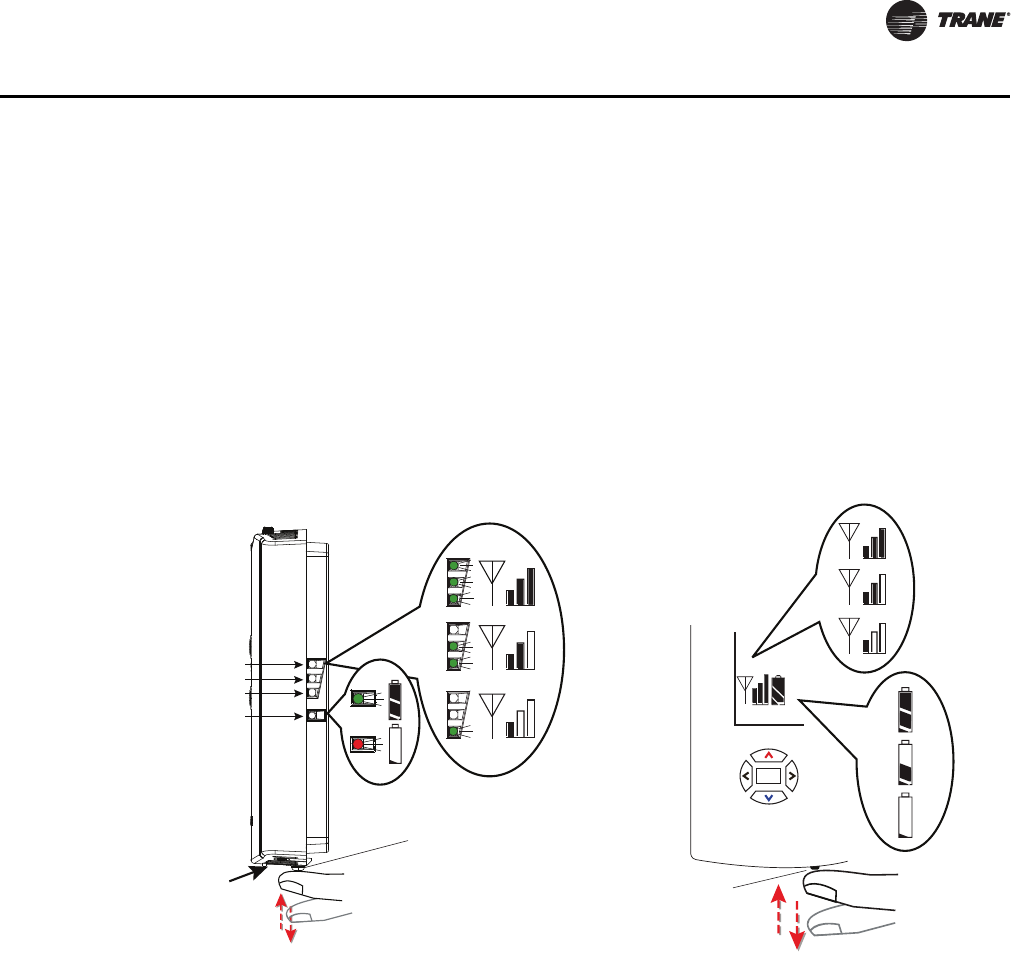 TRANE®