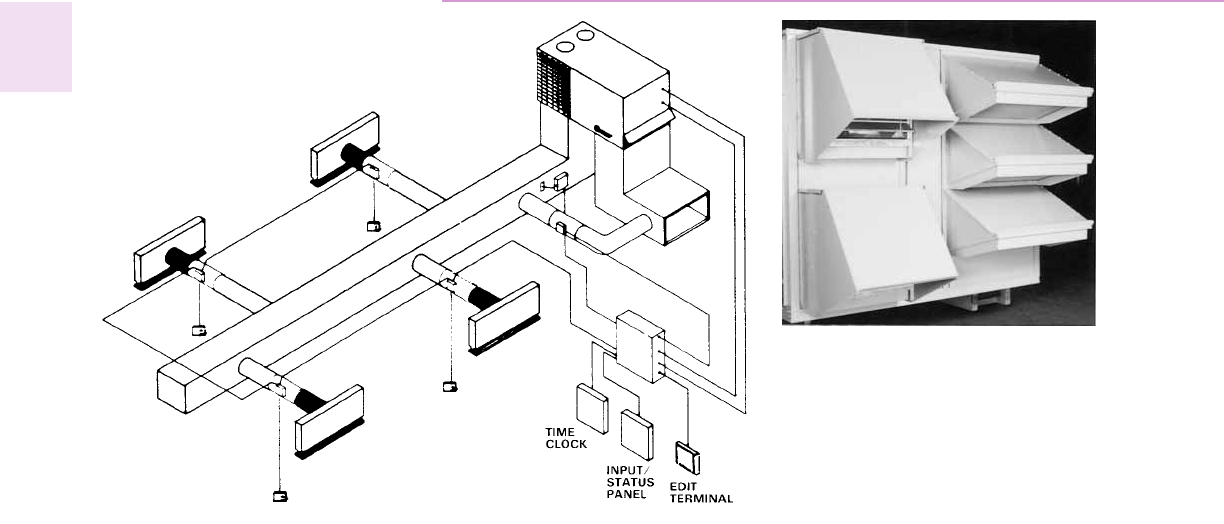 TIME CLOCK

INPUT/ STATUS PANEL

EDIT TERMINAL