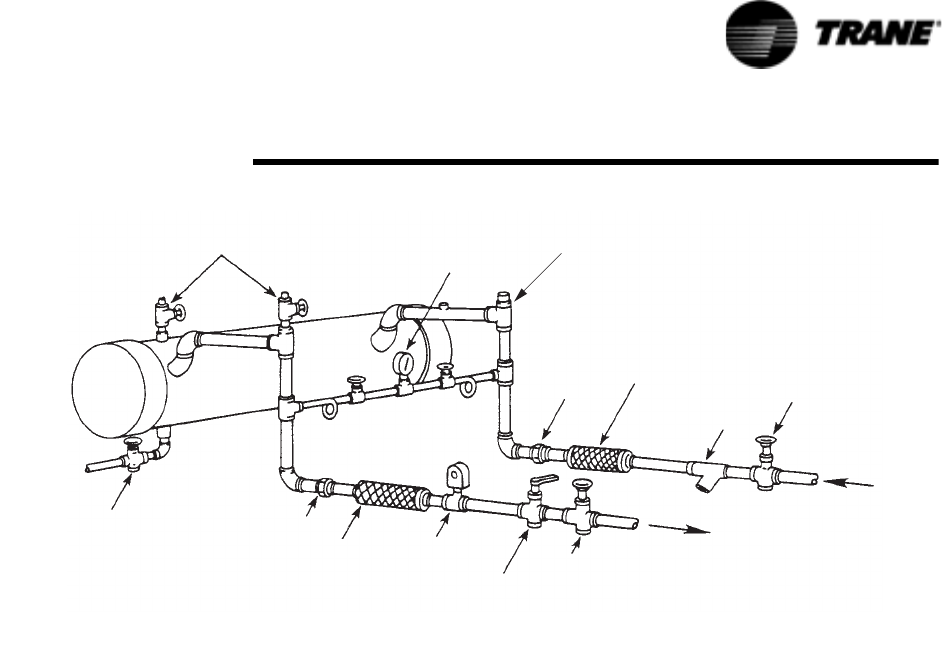 TRANE