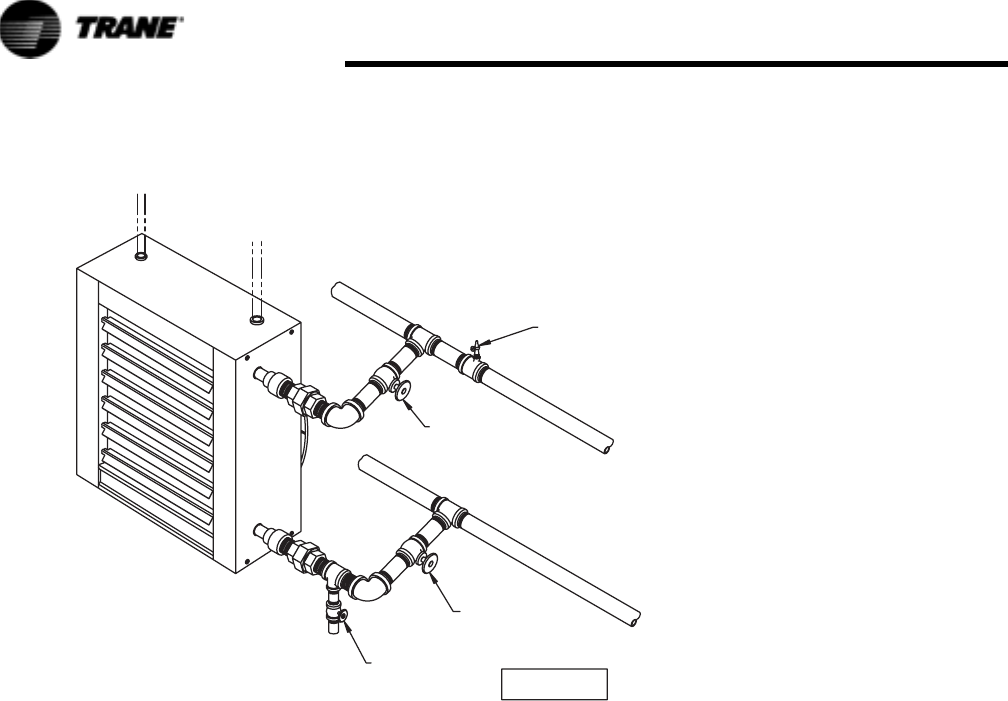 TRANE®