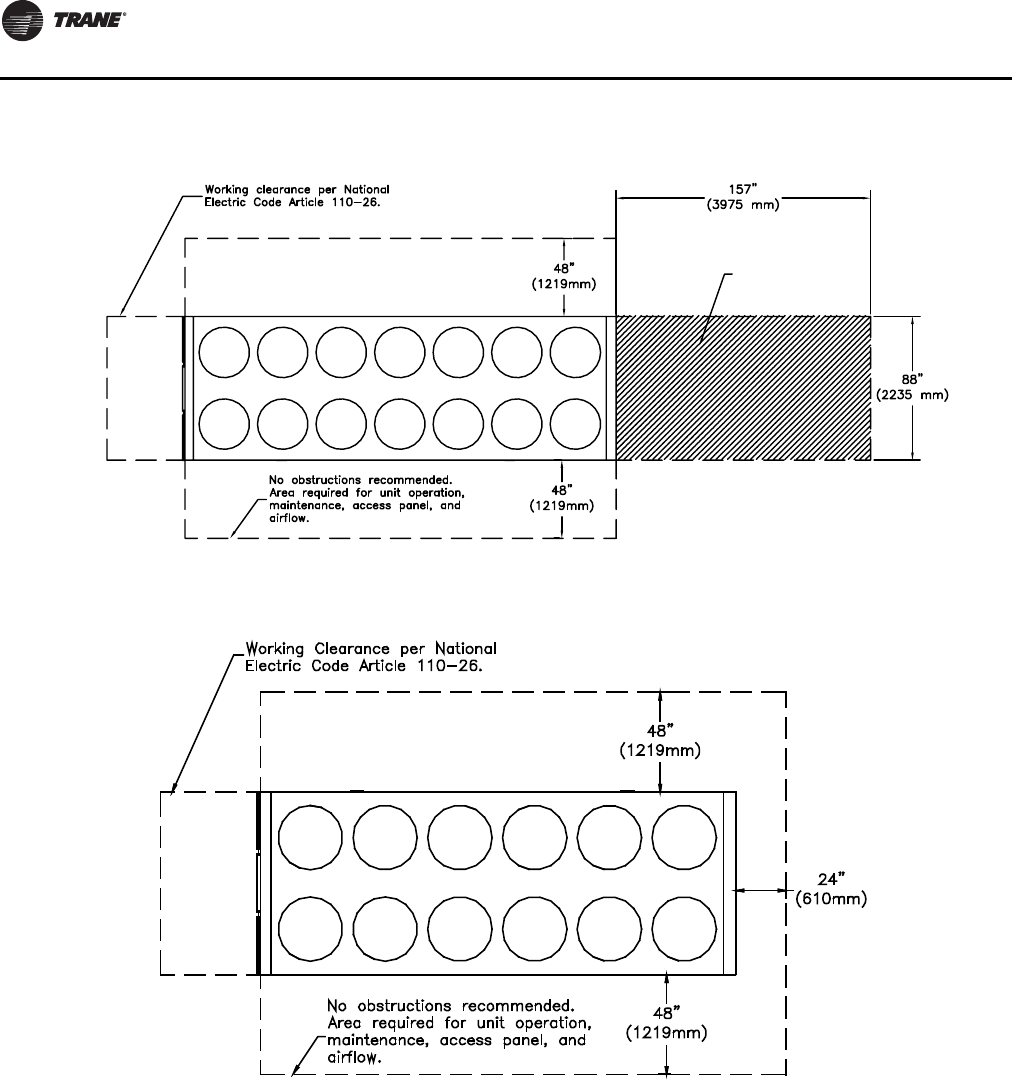 TRANE

Working clearance per National Electric Code Article 110-26.

157"
(3975 mm)

48"
(1219mm)

88"
(2235 mm)

No obstructions recommended. Area required for unit operation, maintenance, access panel, and airflow.

48"
(1219mm)

Working Clearance per National Electric Code Article 110-26.

48"
(1219mm)

24"
(610mm)

No obstructions recommended. Area required for unit operation, maintenance, access panel, and airflow.

48"
(1219mm)