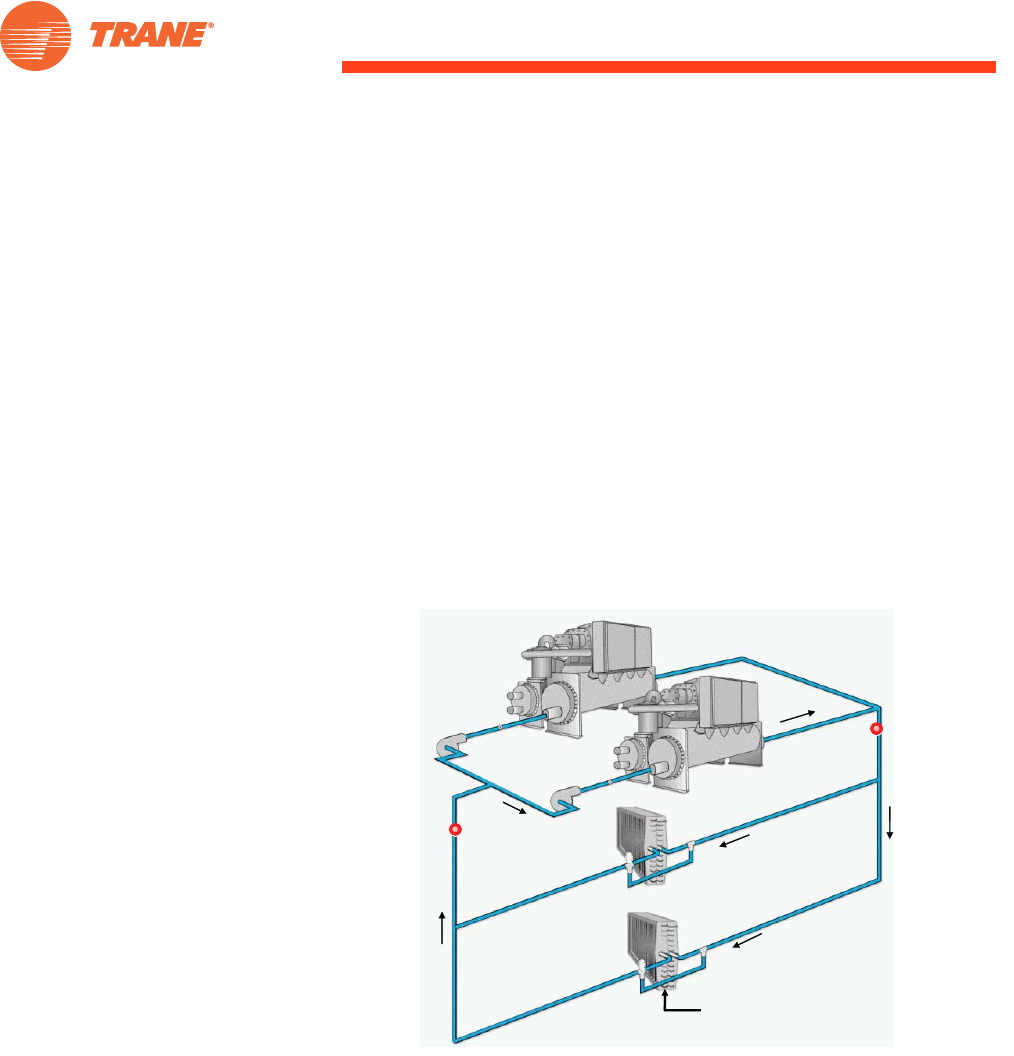 TRANE®