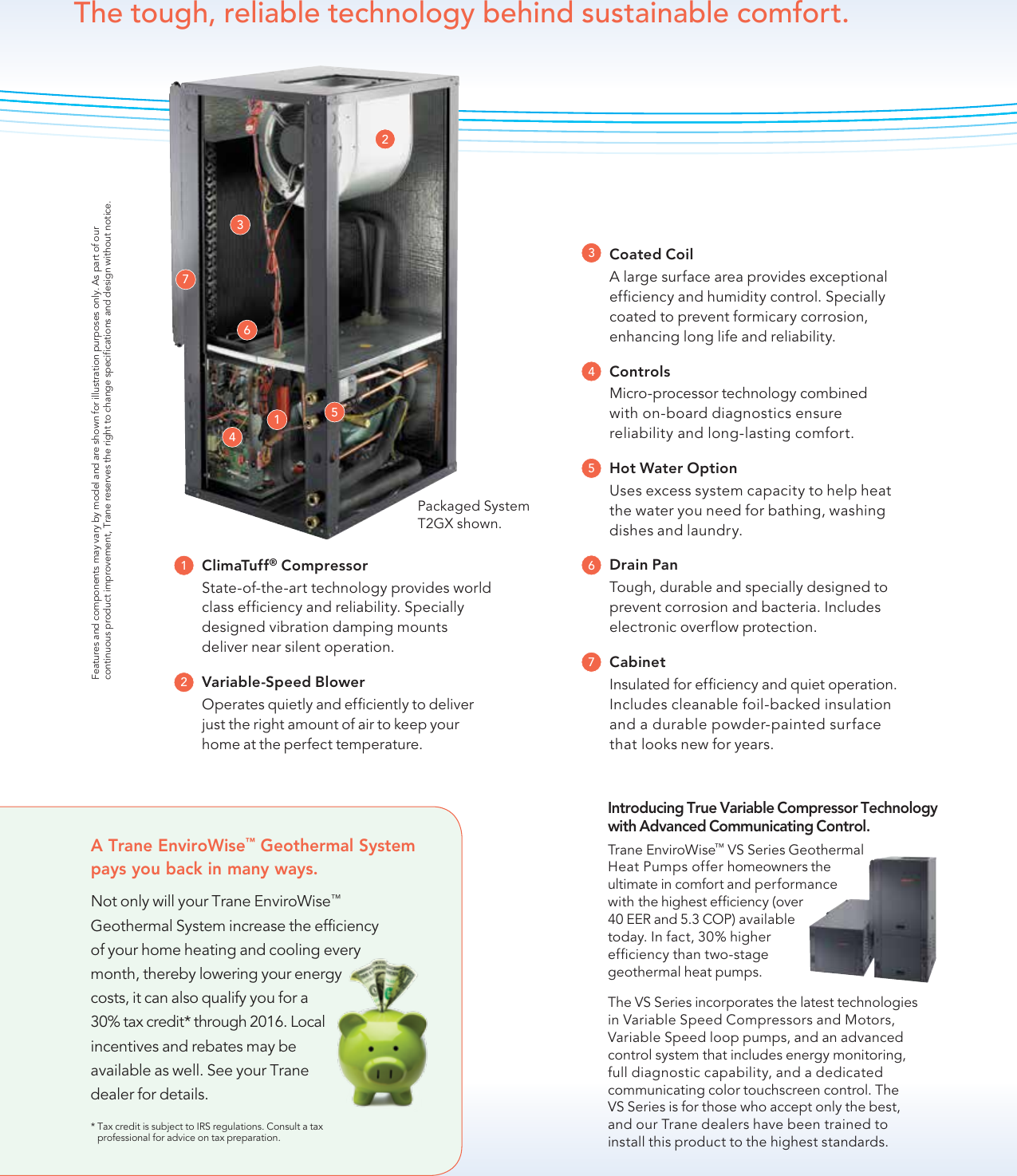 The tough, reliable technology behind sustainable comfort.

Features and components may vary by model and are shown for illustration purposes only. As part of our continuous product improvement, Trane reserves the right to change specifications and design without notice.

2
3
7
6
1
5
4

Packaged System T2GX shown.

1 ClimaTuff® Compressor
State-of-the-art technology provides world class efficiency and reliability. Specially designed vibration damping mounts deliver near silent operation.

2 Variable-Speed Blower
Operates quietly and efficiently to deliver just the right amount of air to keep your home at the perfect temperature.

3 Coated Coil
A large surface area provides exceptional efficiency and humidity control. Specially coated to prevent formicary corrosion, enhancing long life and reliability.

4 Controls
Micro-processor technology combined with on-board diagnostics ensure reliability and long-lasting comfort.

5 Hot Water Option
Uses excess system capacity to help heat the water you need for bathing, washing dishes and laundry.

6 Drain Pan
Tough, durable and specially designed to prevent corrosion and bacteria. Includes electronic overflow protection.

7 Cabinet
Insulated for efficiency and quiet operation. Includes cleanable foil-backed insulation and a durable powder-painted surface that looks new for years.

A Trane EnviroWise™ Geothermal System pays you back in many ways.

Not only will your Trane EnviroWise™ Geothermal System increase the efficiency of your home heating and cooling every month, thereby lowering your energy costs, it can also qualify you for a 30% tax credit* through 2016. Local incentives and rebates may be available as well. See your Trane dealer for details.

* Tax credit is subject to IRS regulations. Consult a tax professional for advice on tax preparation.

Introducing True Variable Compressor Technology with Advanced Communicating Control.

Trane EnviroWise™ VS Series Geothermal Heat Pumps offer homeowners the ultimate in comfort and performance with the highest efficiency (over 40 EER and 5.3 COP) available today. In fact, 30% higher efficiency than two-stage geothermal heat pumps.

The VS Series incorporates the latest technologies in Variable Speed Compressors and Motors, Variable Speed loop pumps, and an advanced control system that includes energy monitoring, full diagnostic capability, and a dedicated communicating color touchscreen control. The VS Series is for those who accept only the best, and our Trane dealers have been trained to install this product to the highest standards.