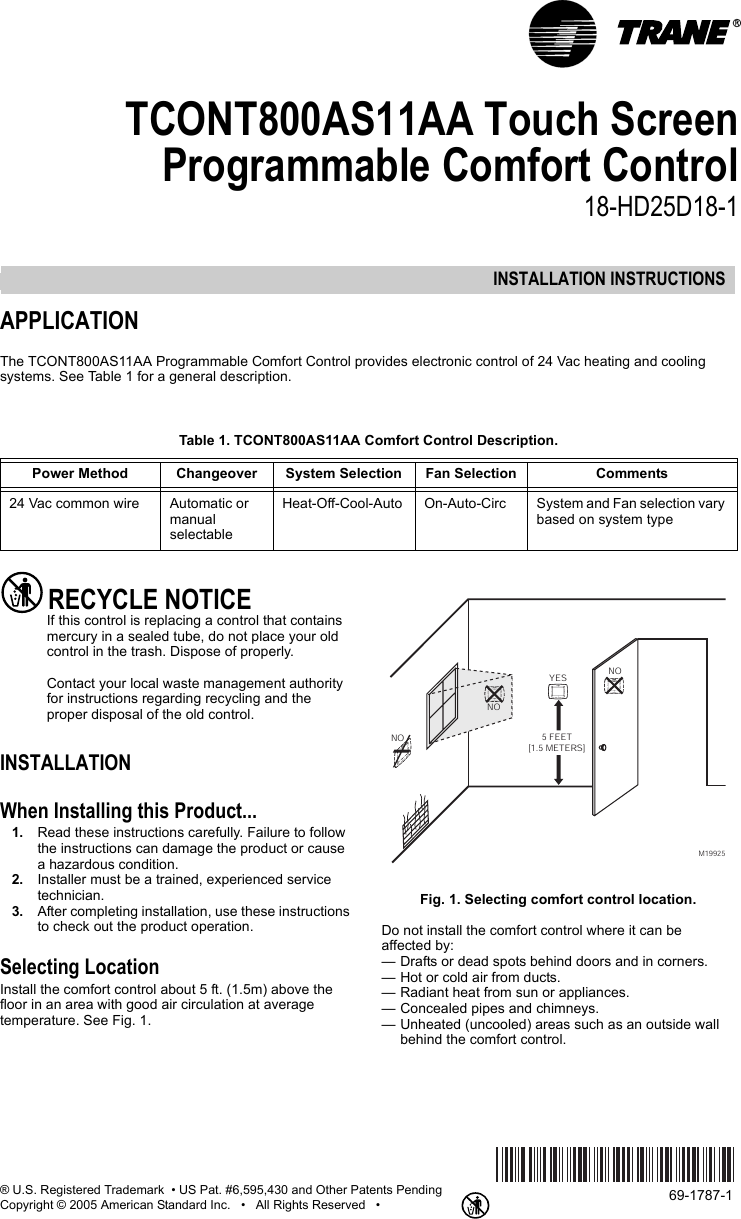 TRANE®

TCONT800AS11AA Touch Screen Programmable Comfort Control
18-HD25D18-1

INSTALLATION INSTRUCTIONS

APPLICATION

The TCONT800AS11AA Programmable Comfort Control provides electronic control of 24 Vac heating and cooling systems. See Table 1 for a general description.

Table 1. TCONT800AS11AA Comfort Control Description.

| Power Method | Changeover | System Selection | Fan Selection | Comments |
|---|---|---|---|---|
| 24 Vac common wire | Automatic or manual selectable | Heat-Off-Cool-Auto | On-Auto-Circ | System and Fan selection vary based on system type |

RECYCLE NOTICE
If this control is replacing a control that contains mercury in a sealed tube, do not place your old control in the trash. Dispose of properly.

Contact your local waste management authority for instructions regarding recycling and the proper disposal of the old control.

INSTALLATION

When Installing this Product...
1. Read these instructions carefully. Failure to follow the instructions can damage the product or cause a hazardous condition.
2. Installer must be a trained, experienced service technician.
3. After completing installation, use these instructions to check out the product operation.

Selecting Location
Install the comfort control about 5 ft. (1.5m) above the floor in an area with good air circulation at average temperature. See Fig. 1.

YES
NO
NO
NO
5 FEET
[1.5 METERS]
M19925

Fig. 1. Selecting comfort control location.

Do not install the comfort control where it can be affected by:
— Drafts or dead spots behind doors and in corners.
— Hot or cold air from ducts.
— Radiant heat from sun or appliances.
— Concealed pipes and chimneys.
— Unheated (uncooled) areas such as an outside wall behind the comfort control.

® U.S. Registered Trademark • US Pat. #6,595,430 and Other Patents Pending
Copyright © 2005 American Standard Inc. • All Rights Reserved •
69-1787-1