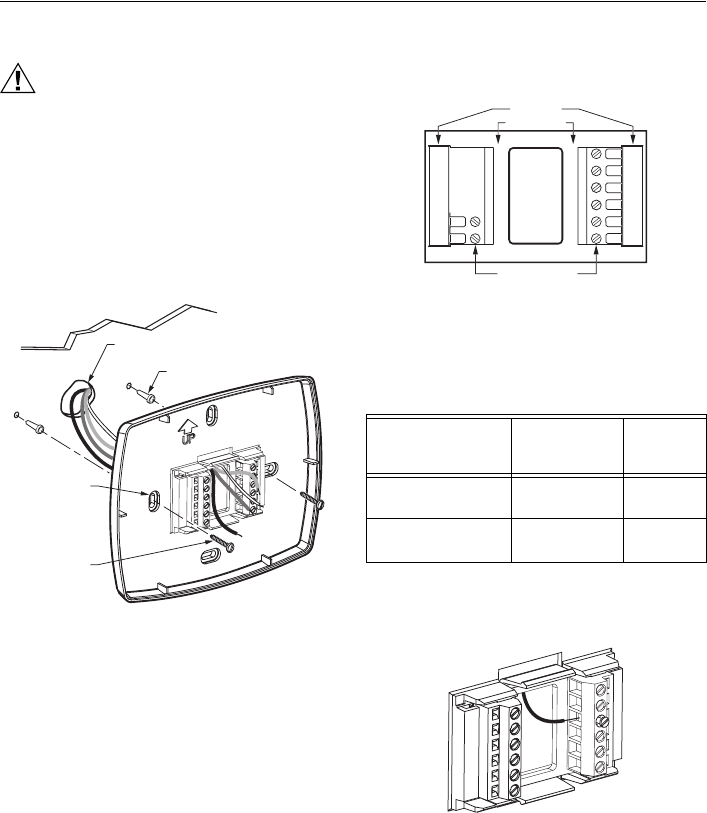 UP