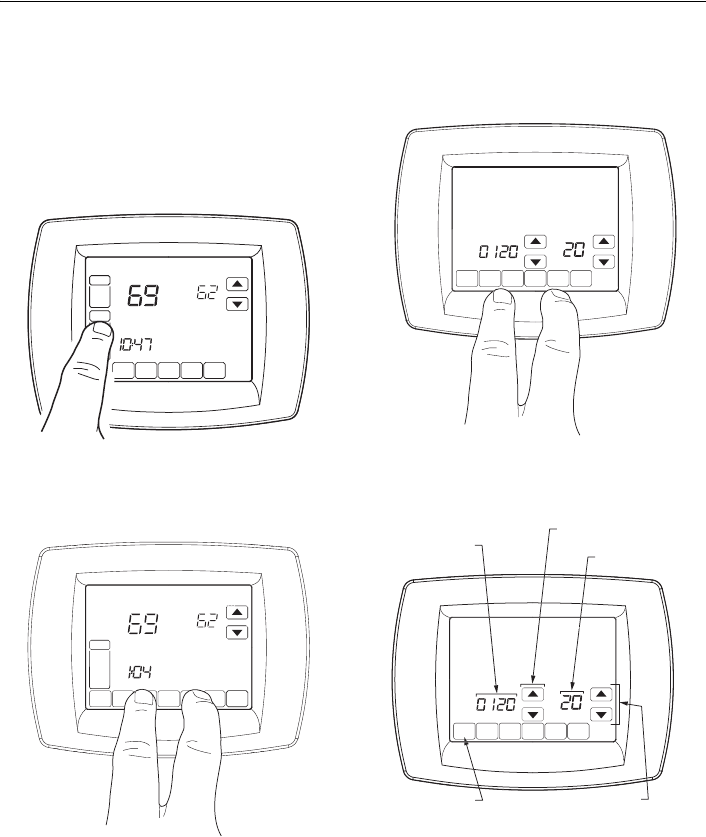 69
62
1047

0120
20

69
62
104

0120
20