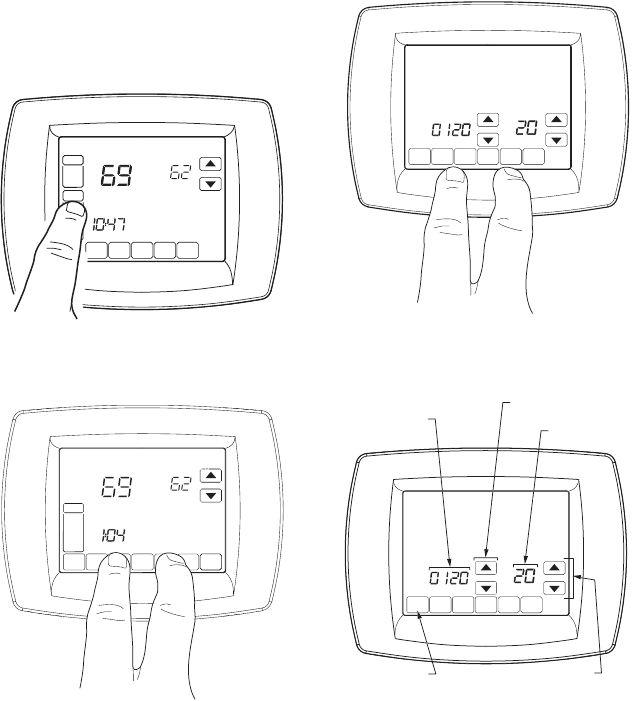 69
62
1047

0120
20

69
62
104

0120
20