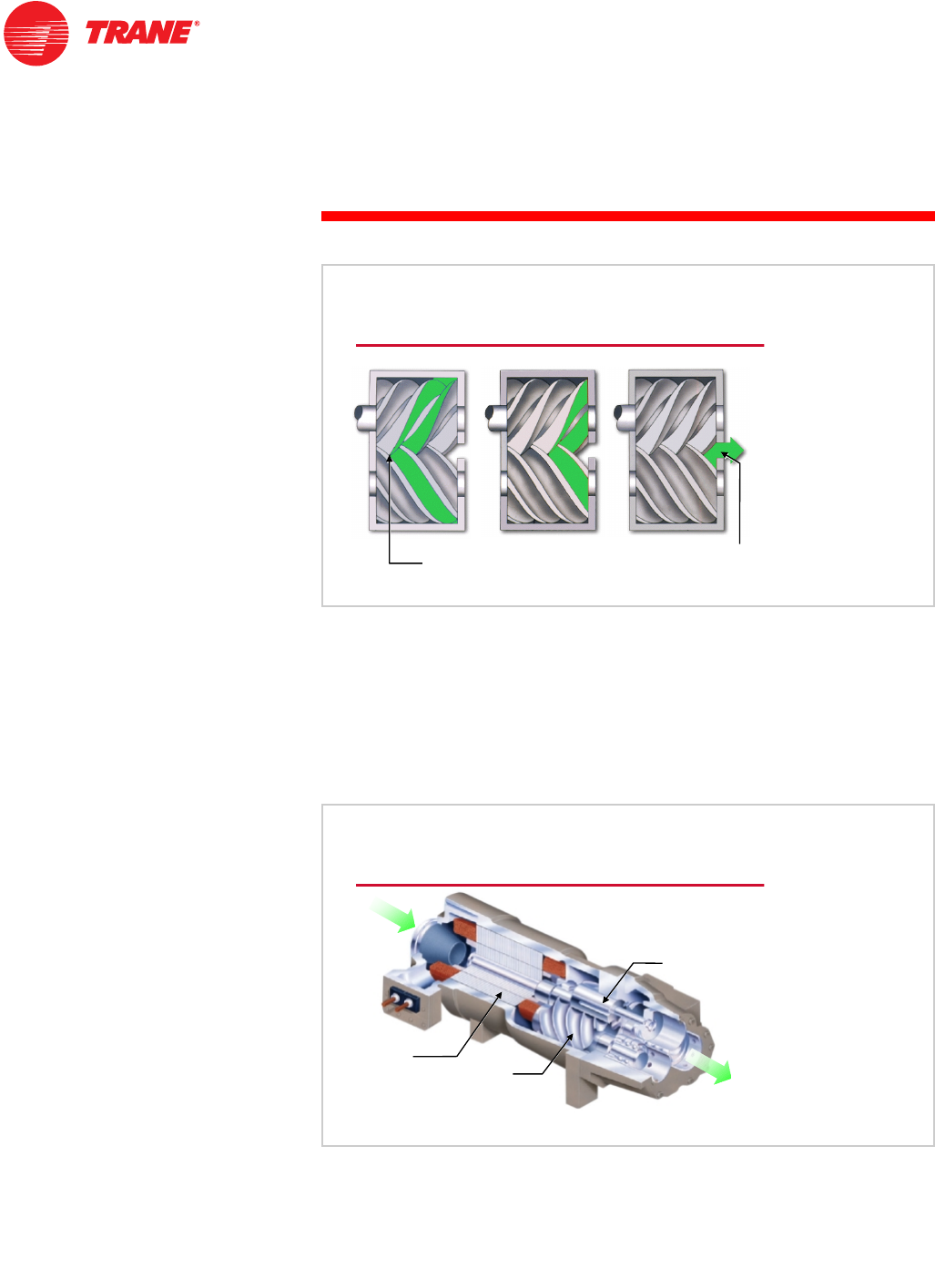 TRANE®