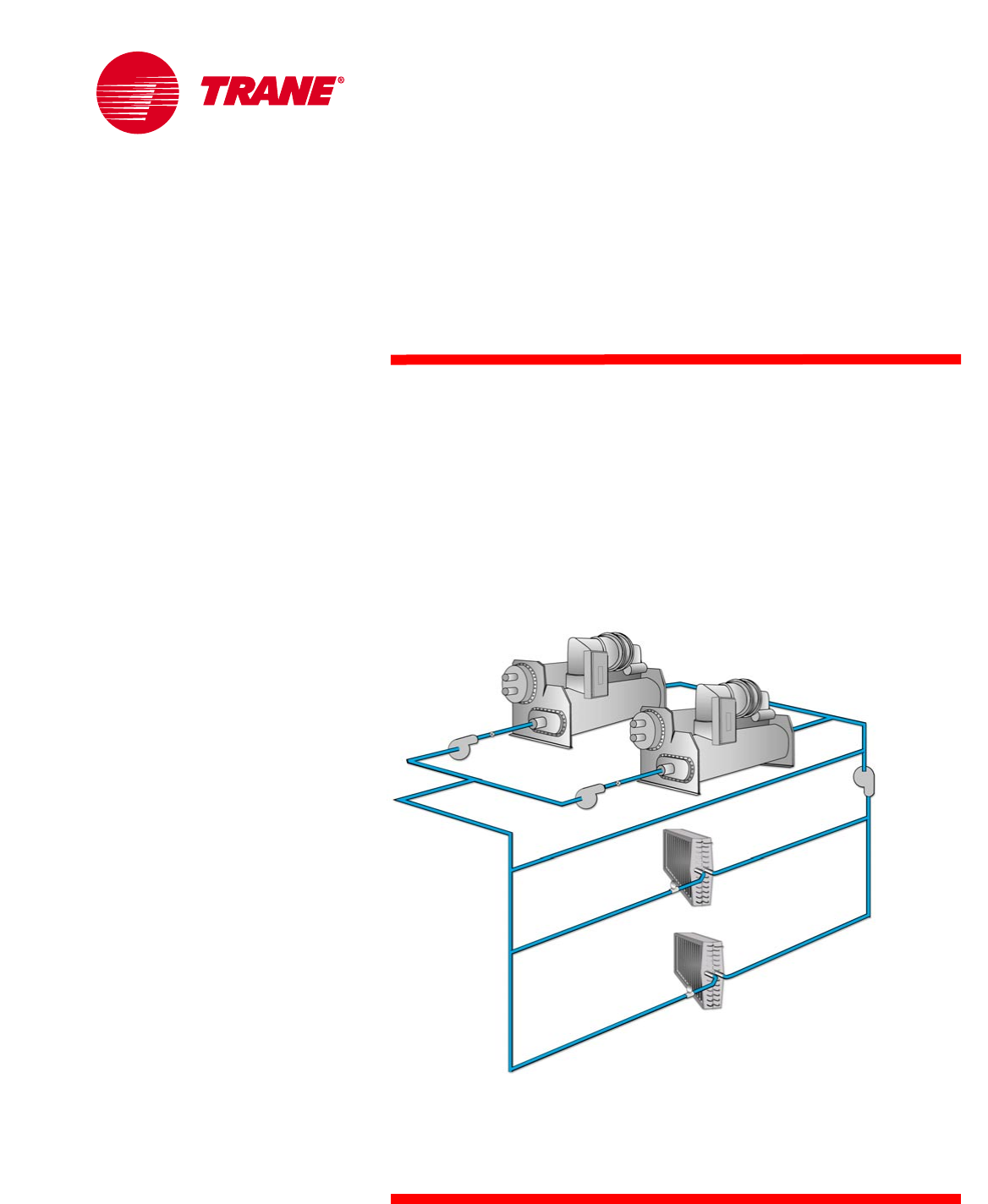 TRANE®