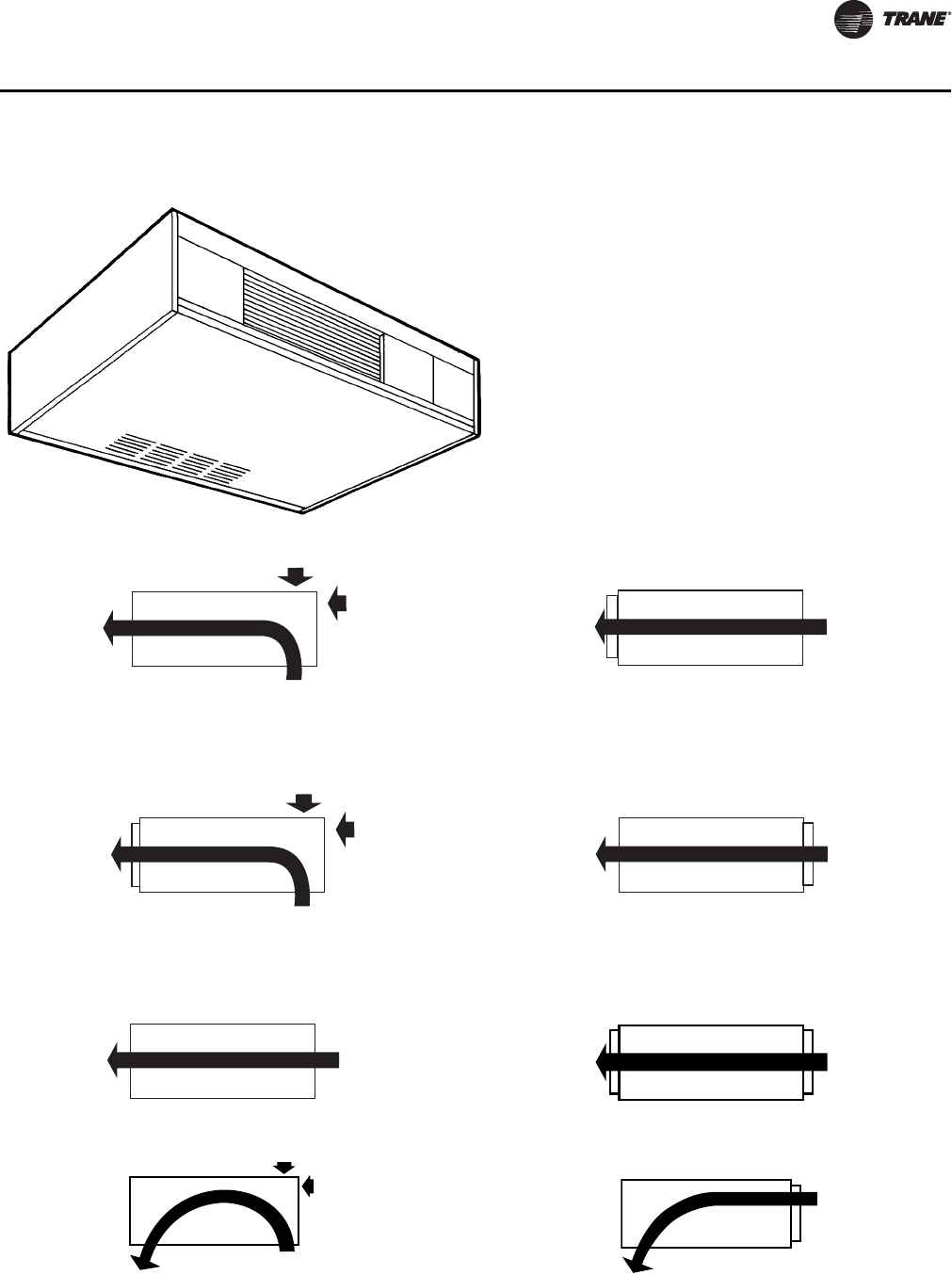 TRANE