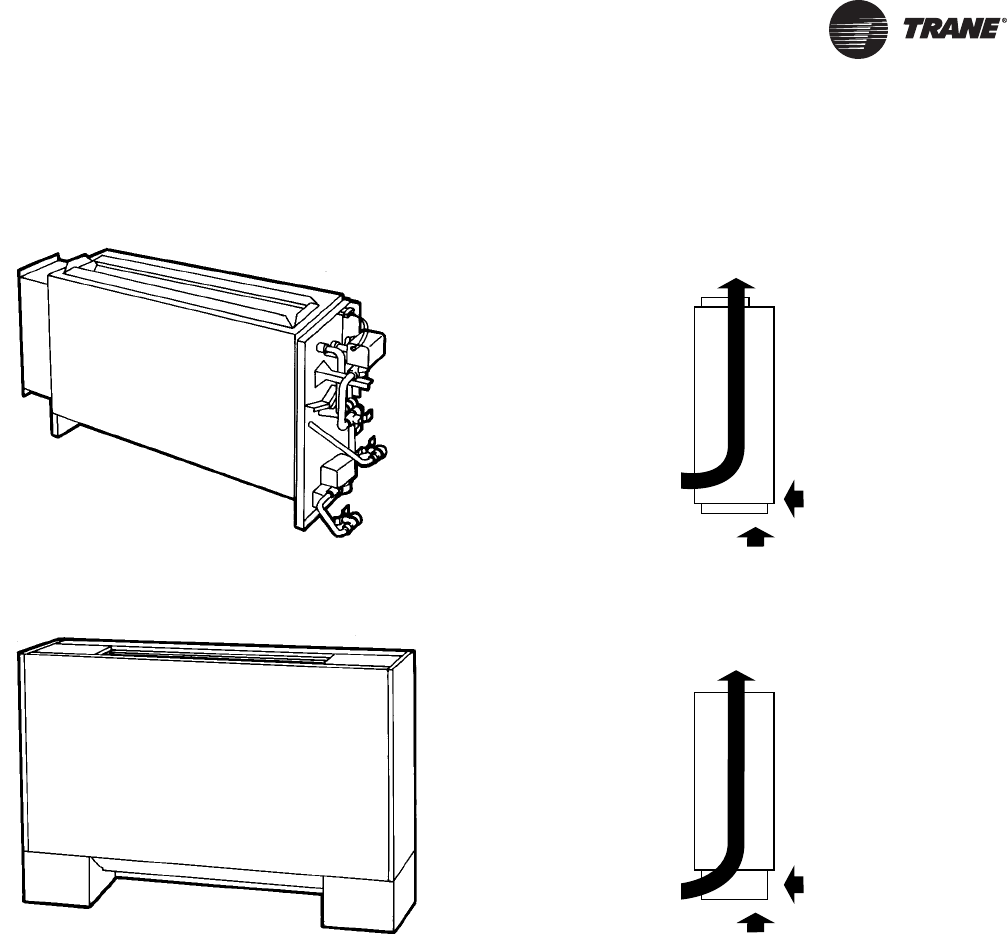 TRANE®