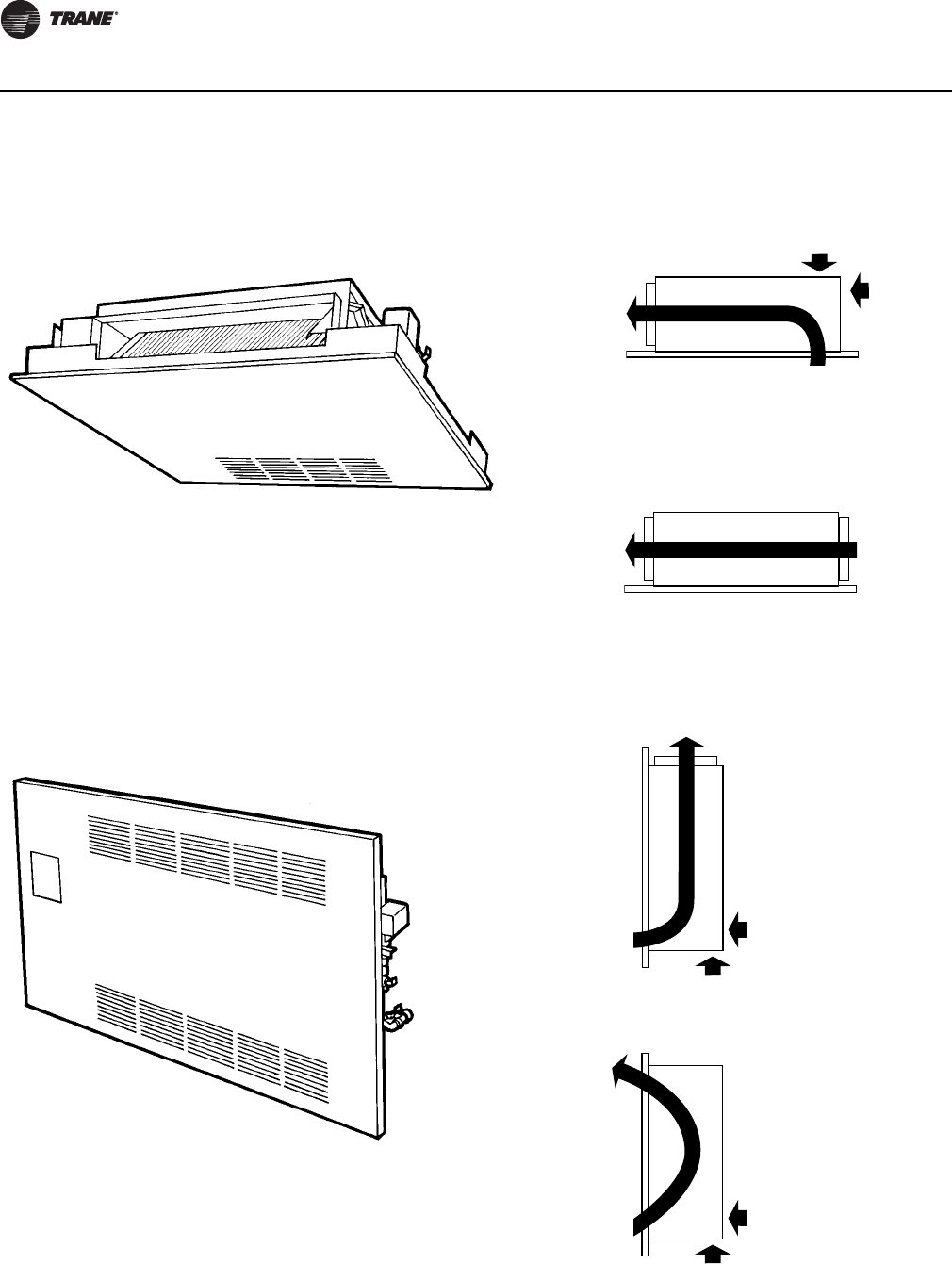 TRANE®