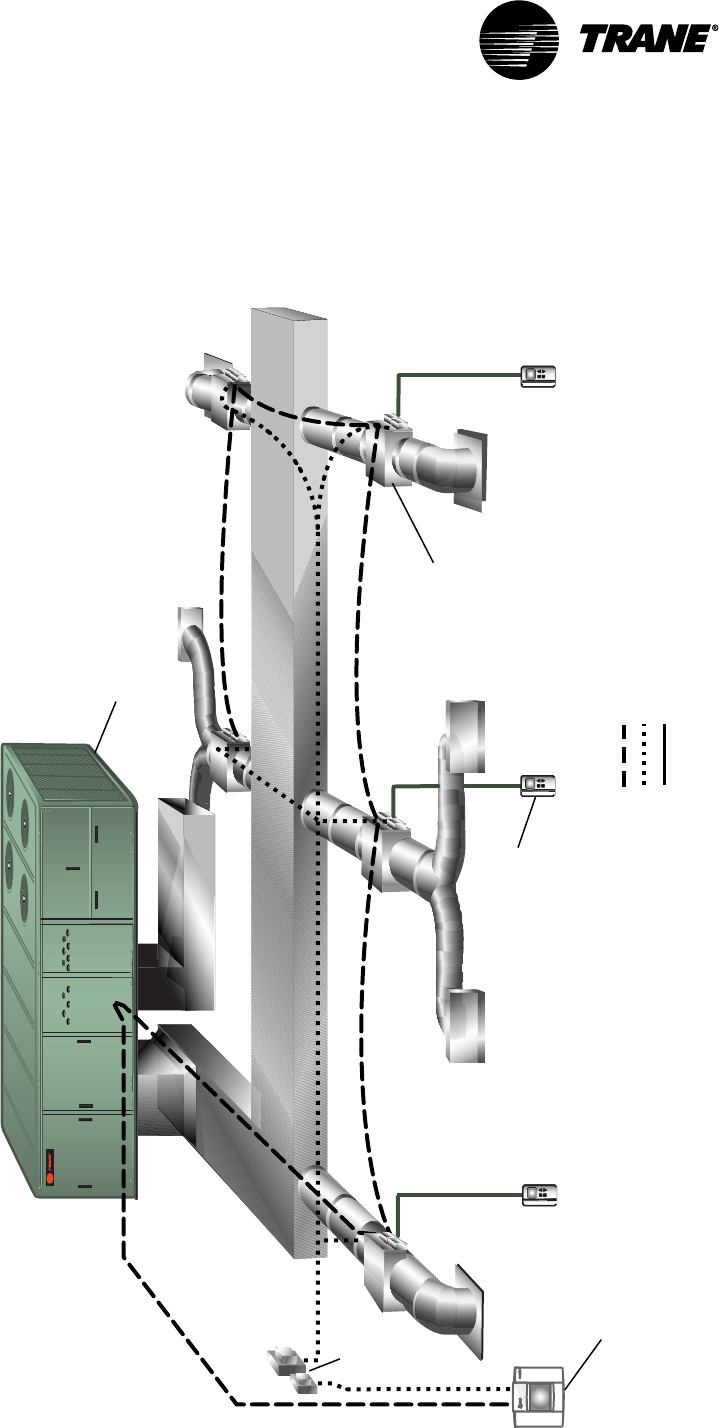 TRANE®