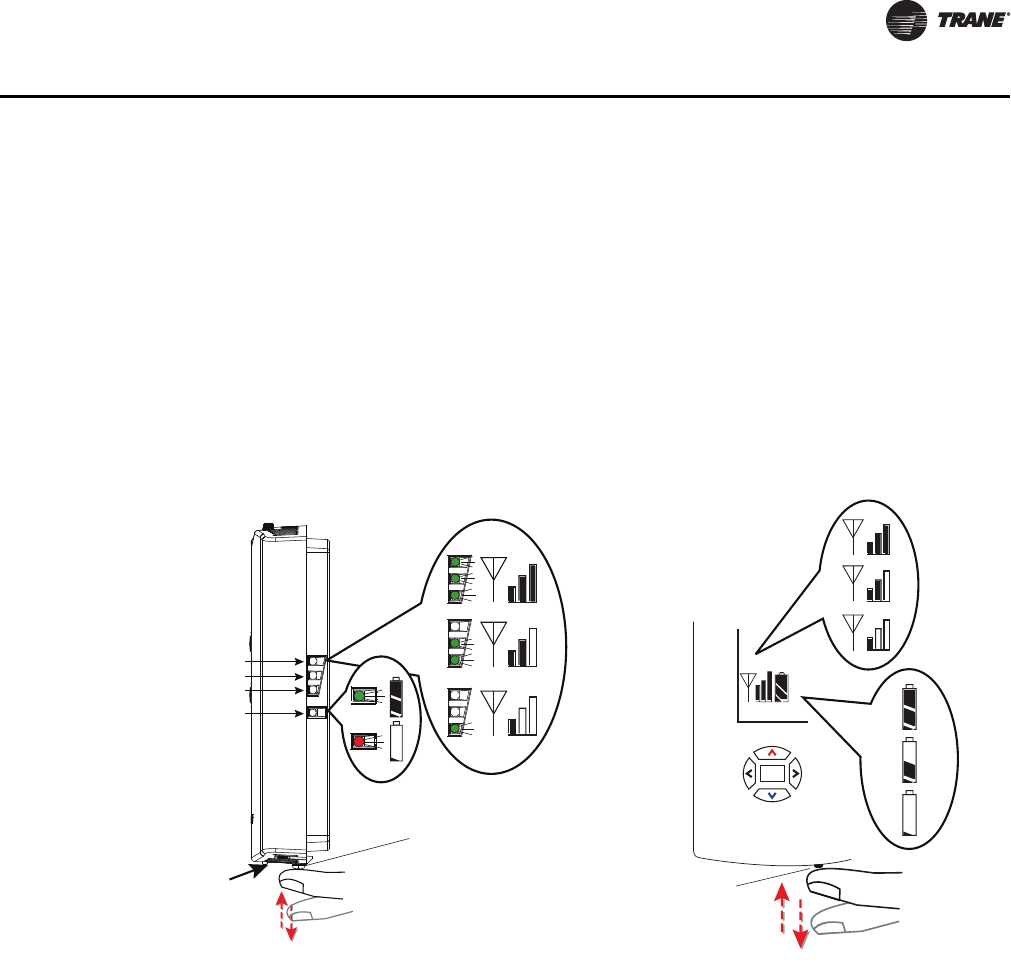 TRANE