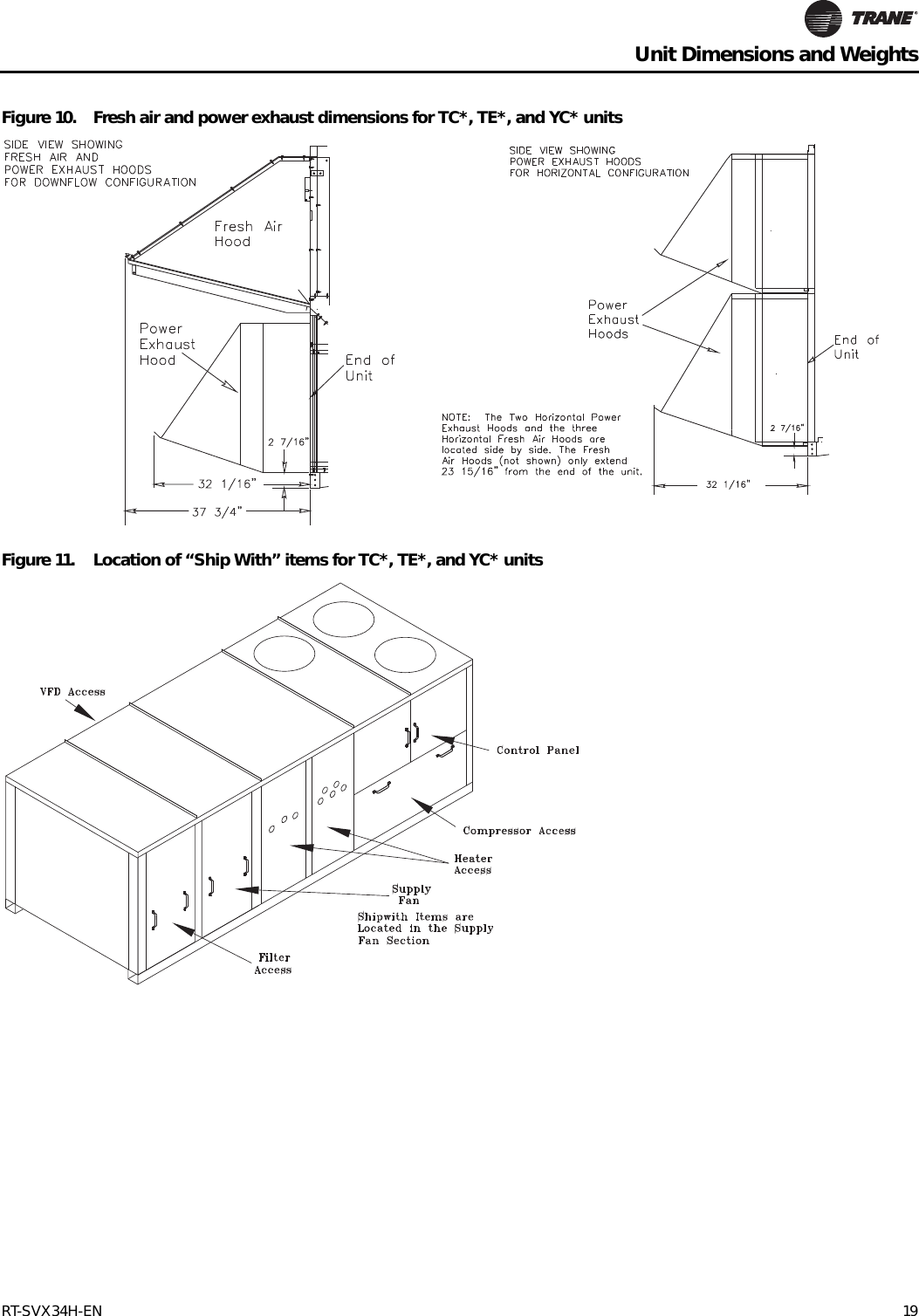 TRANE®

Unit Dimensions and Weights

Figure 10. Fresh air and power exhaust dimensions for TC*, TE*, and YC* units

SIDE VIEW SHOWING FRESH AIR AND POWER EXHAUST HOODS FOR DOWNFLOW CONFIGURATION

Fresh Air Hood

Power Exhaust Hood

End of Unit

2 7/16"

32 1/16"

37 3/4"

SIDE VIEW SHOWING POWER EXHAUST HOODS FOR HORIZONTAL CONFIGURATION

Power Exhaust Hoods

End of Unit

NOTE: The Two Horizontal Power Exhaust Hoods and the three Horizontal Fresh Air Hoods are located side by side. The Fresh Air Hoods (not shown) only extend 23 15/16" from the end of the unit.

2 7/16"

32 1/16"

Figure 11. Location of “Ship With” items for TC*, TE*, and YC* units

VFD Access

Control Panel

Compressor Access

Heater Access

Supply Fan

Shipwith Items are Located in the Supply Fan Section

Filter Access

RT-SVX34H-EN

19