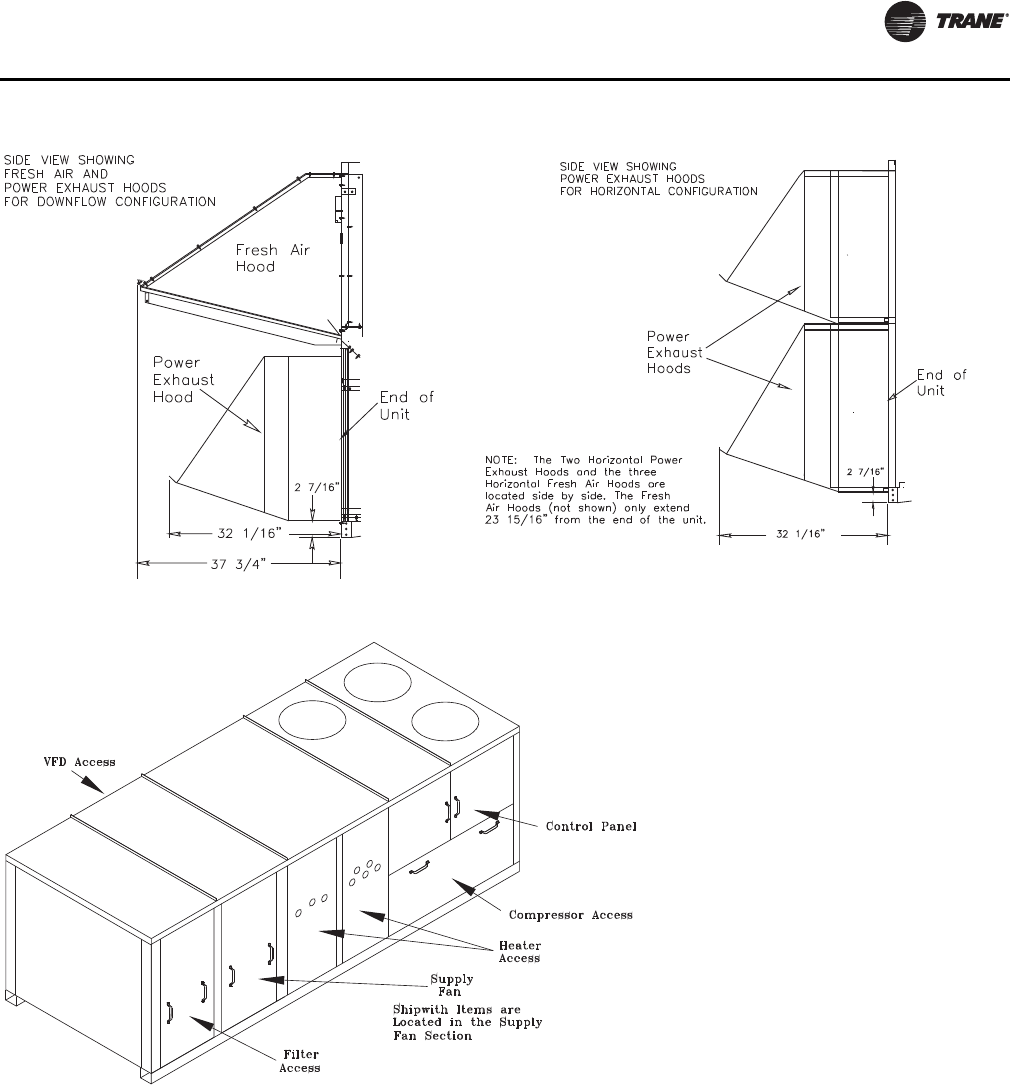 TRANE

SIDE VIEW SHOWING
FRESH AIR AND
POWER EXHAUST HOODS
FOR DOWNFLOW CONFIGURATION

Fresh Air Hood

Power Exhaust Hood

End of Unit

2 7/16"

32 1/16"

37 3/4"

SIDE VIEW SHOWING
POWER EXHAUST HOODS
FOR HORIZONTAL CONFIGURATION

Power Exhaust Hoods

End of Unit

NOTE: The Two Horizontal Power Exhaust Hoods and the three Horizontal Fresh Air Hoods are located side by side. The Fresh Air Hoods (not shown) only extend 23 15/16" from the end of the unit.

2 7/16"

32 1/16"

VFD Access

Control Panel

Compressor Access

Heater Access

Supply Fan

Shipwith Items are Located in the Supply Fan Section

Filter Access