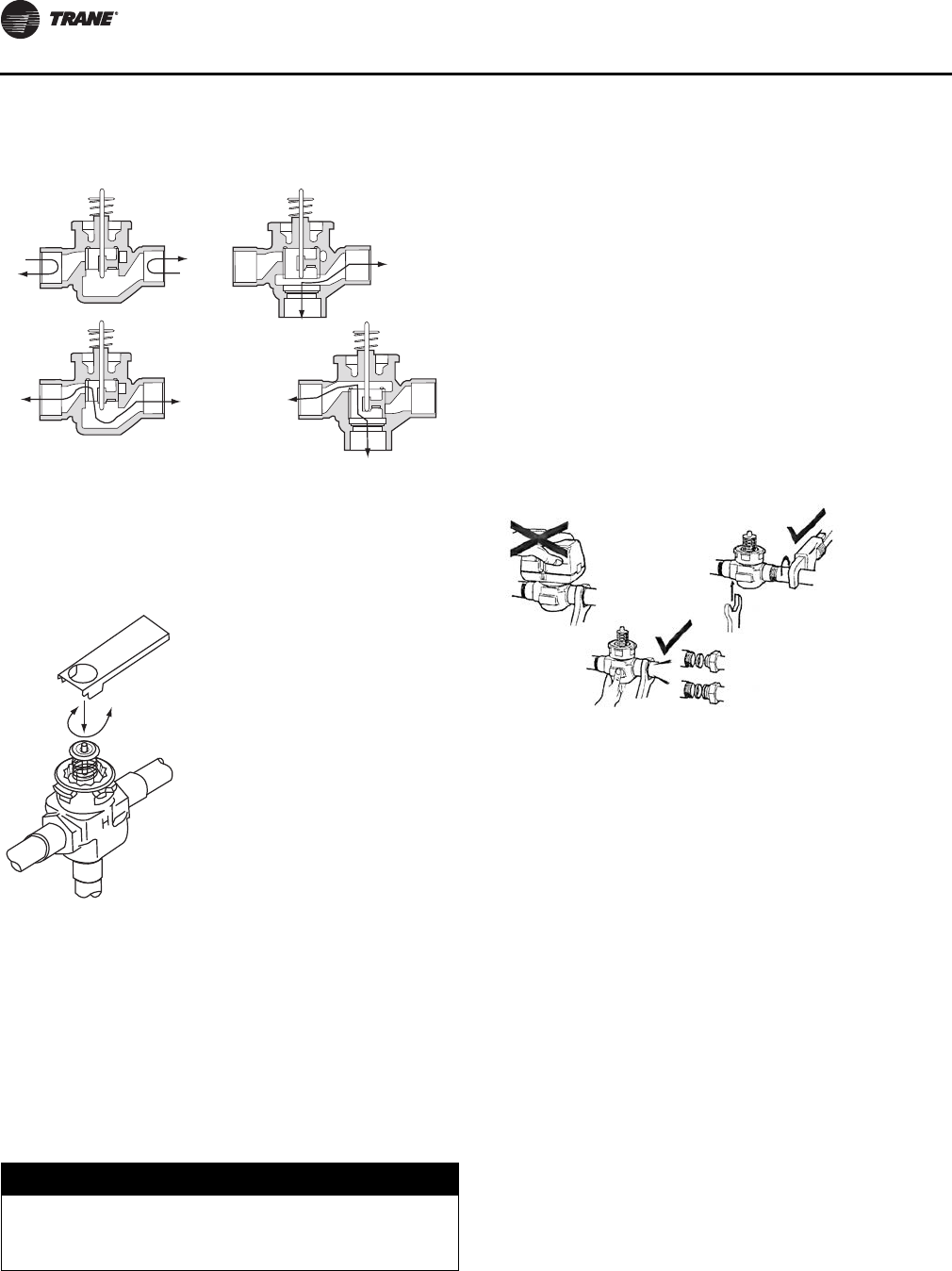 TRANE®