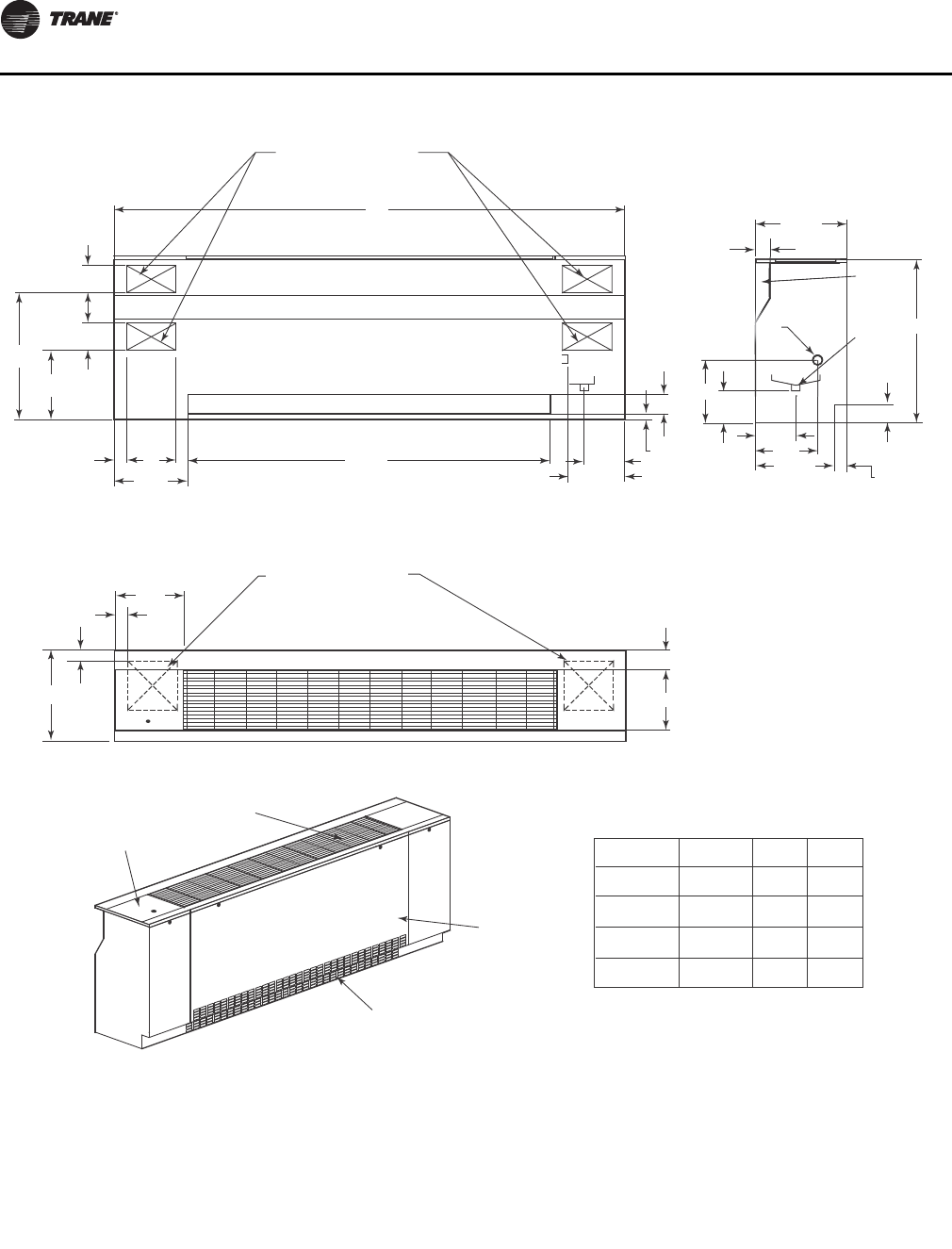 TRANE®