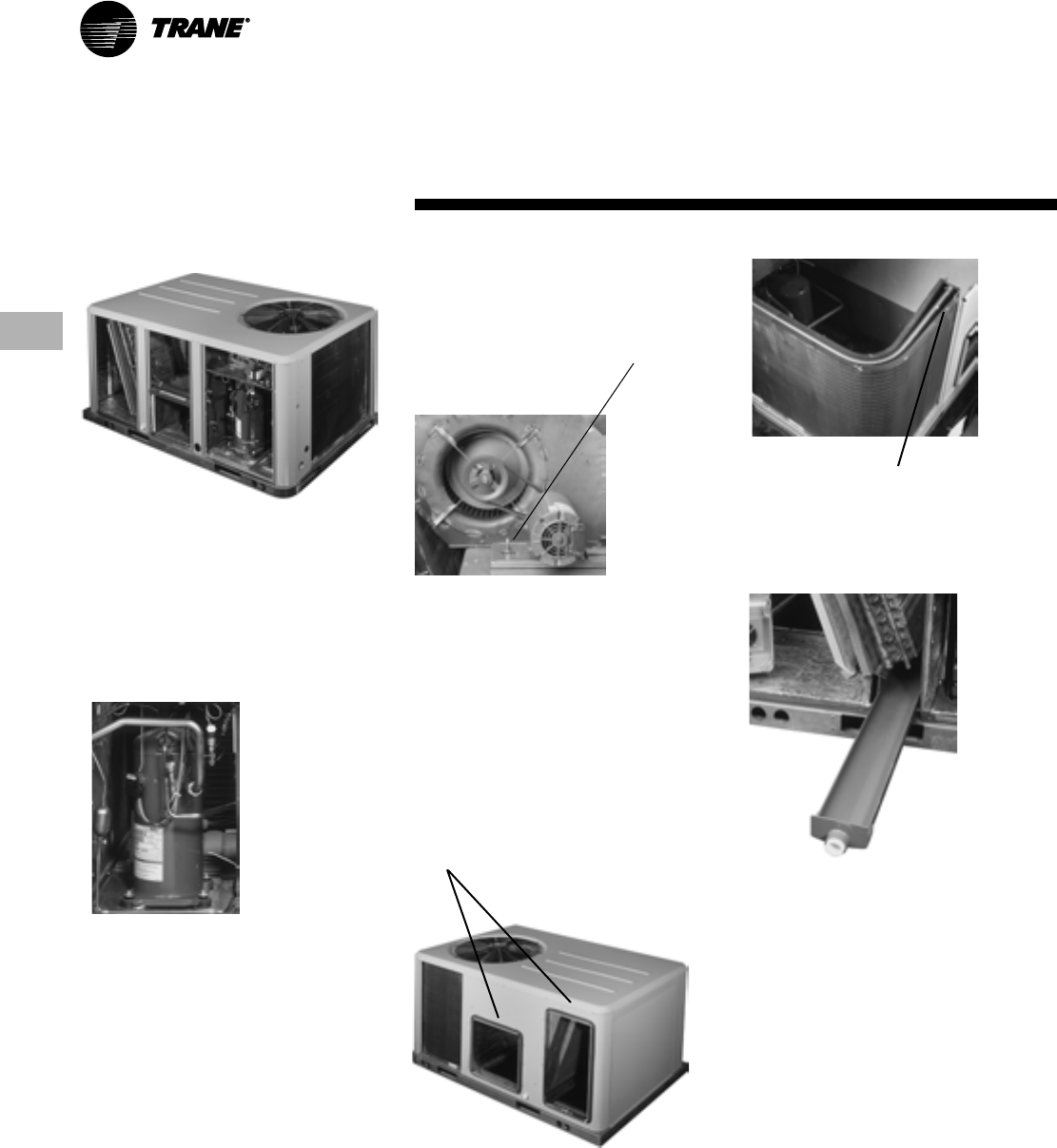 TRANE®