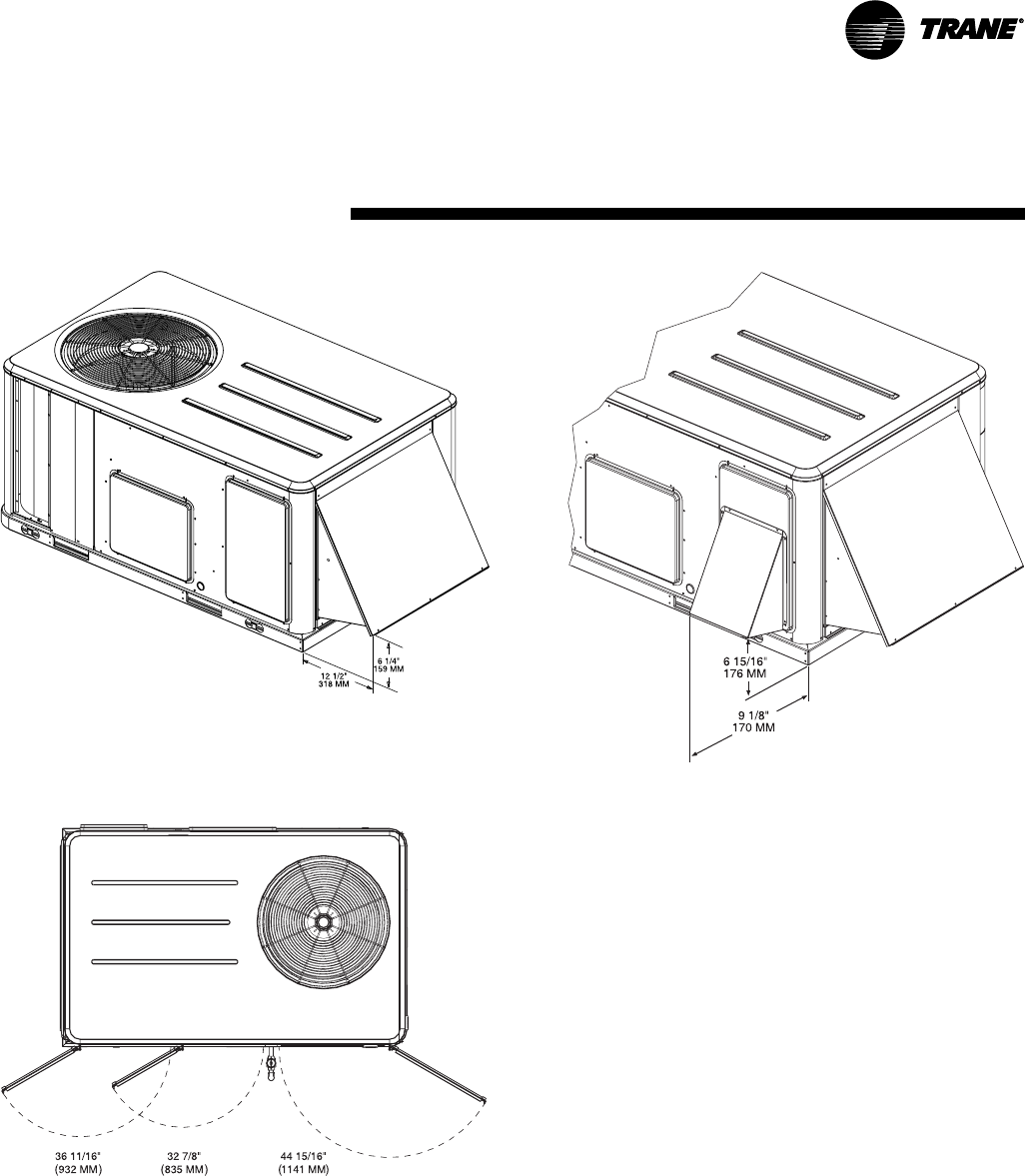 TRANE®

6 1/4"
159 MM

12 1/2"
318 MM

6 15/16"
176 MM

9 1/8"
170 MM

36 11/16"
(932 MM)

32 7/8"
(835 MM)

44 15/16"
(1141 MM)