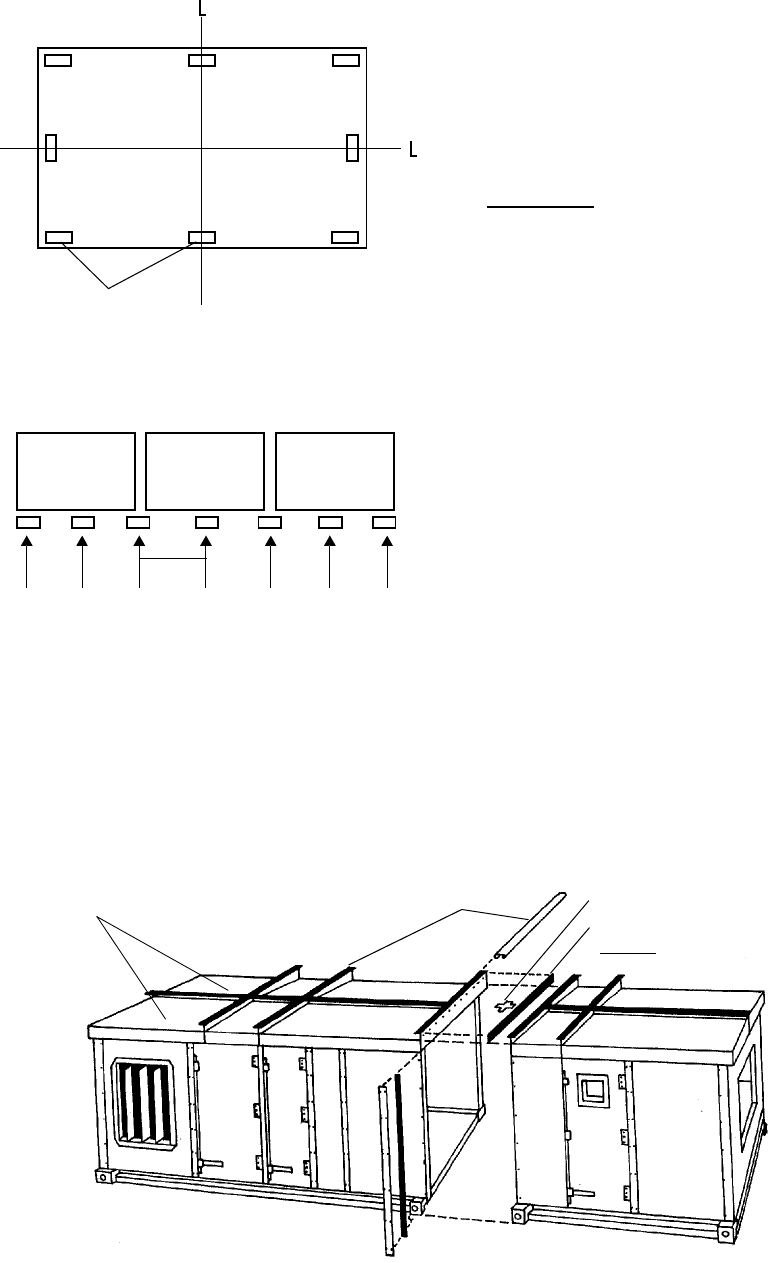 L

L