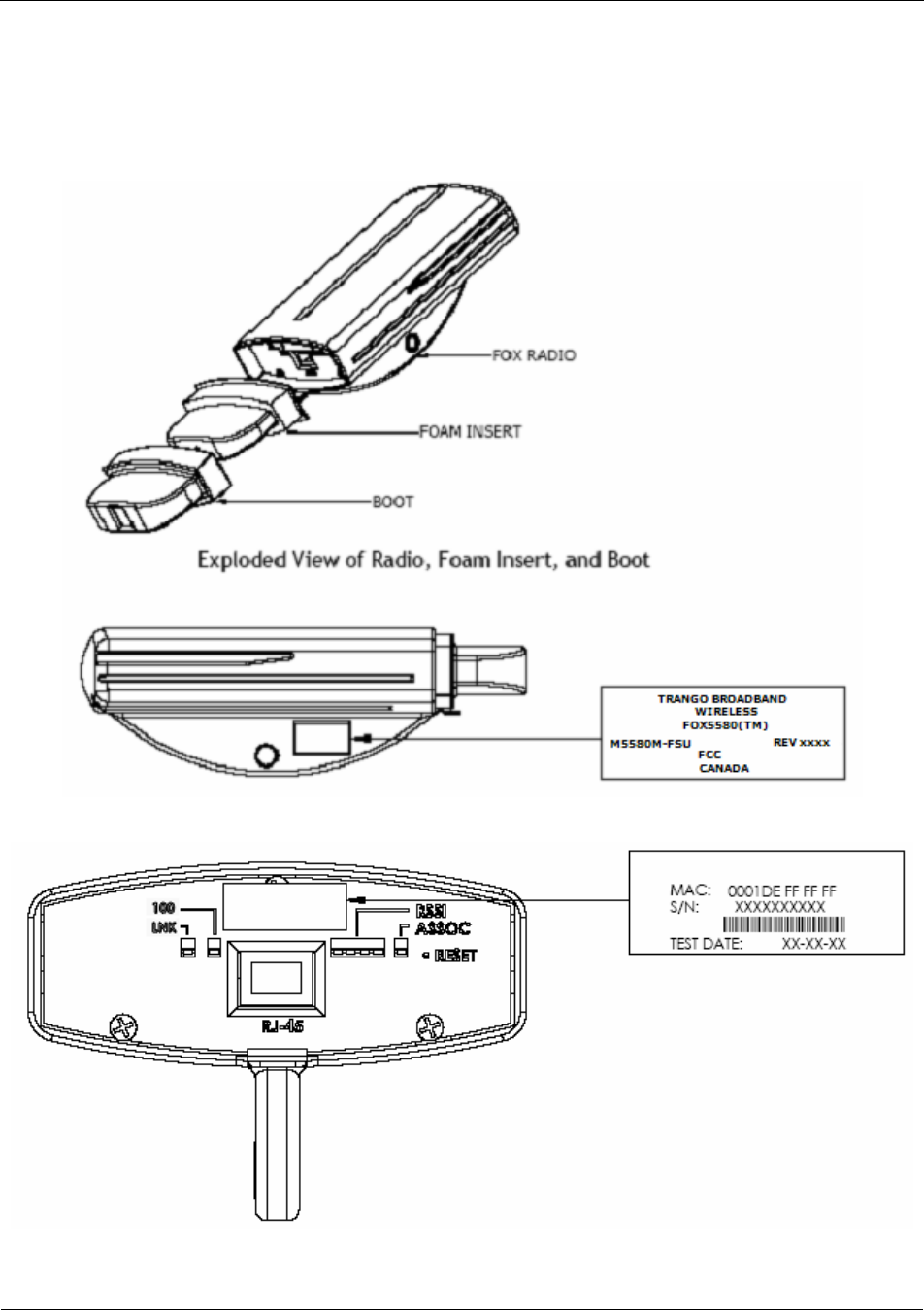 FOX RADIO

FOAM INSERT

BOOT

Exploded View of Radio, Foam Insert, and Boot

TRANGO BROADBAND WIRELESS FOX5580(TM)
M5580M-FSU
REV xxxx
FCC
CANADA

100
LNK
RSSI
ASSOC
RESET
RJ-45

MAC: 0001DE FF FF FF
S/N: XXXXXXXXXX
TEST DATE: XX-XX-XX