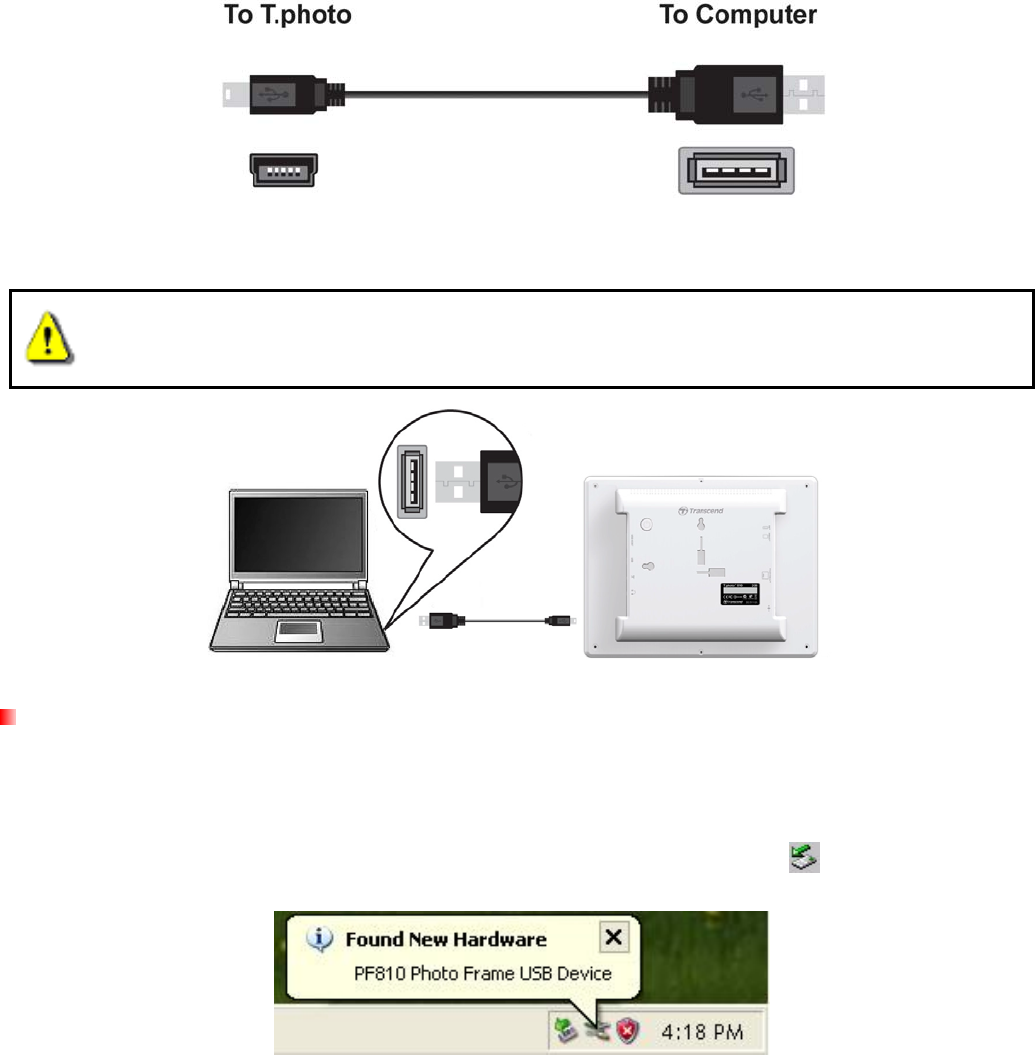 To T.photo

To Computer

Transcend

Found New Hardware

PF810 Photo Frame USB Device

4:18 PM