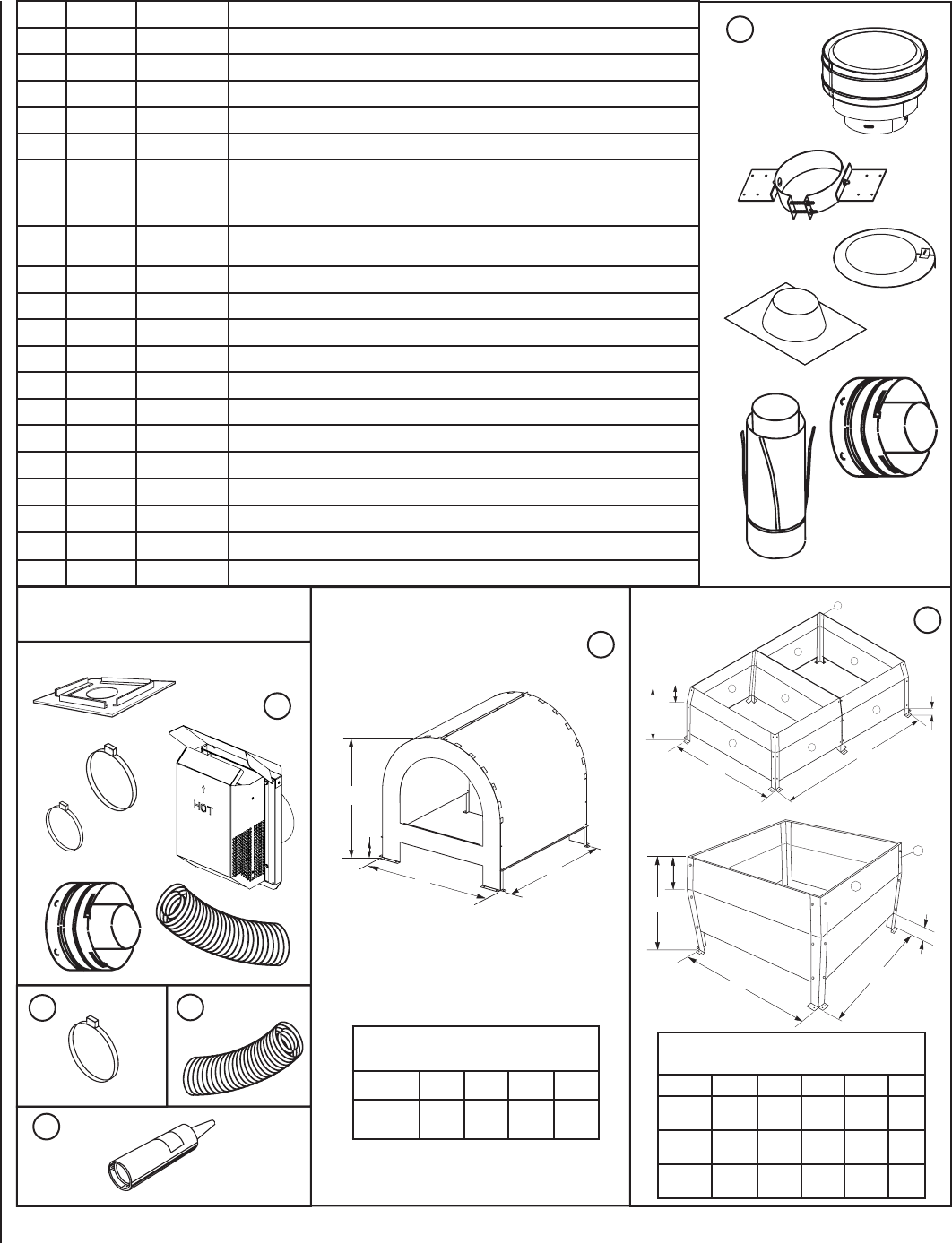 HOT