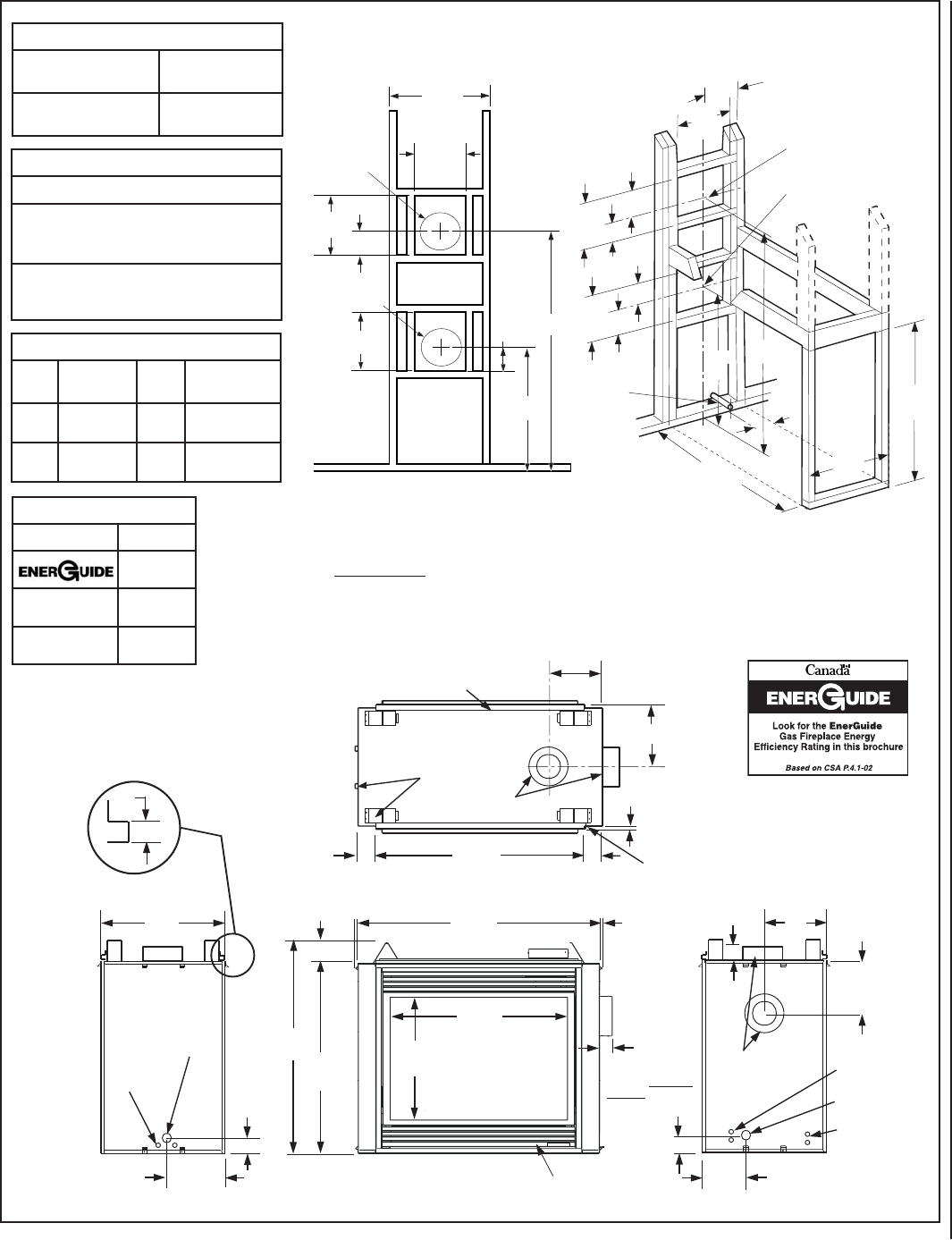 ENERGUIDE

Canada

ENERGUIDE

Look for the EnerGuide Gas Fireplace Energy Efficiency Rating in this brochure

Based on CSA P.4.1-02