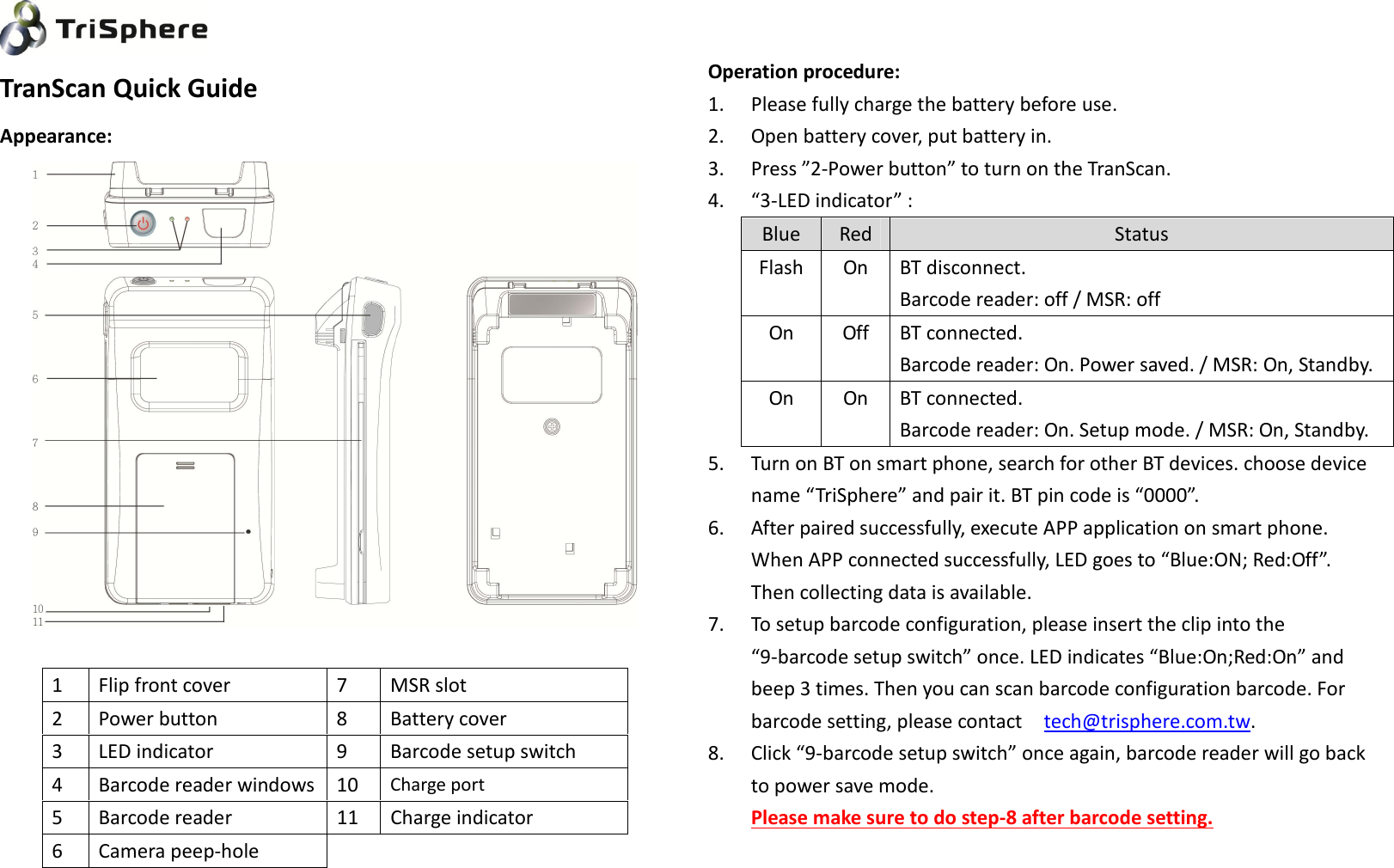 TriSphere

TranScan Quick Guide

Appearance:

1
2
3
4
5
6
7
8
9
10
11

| 1 | Flip front cover | 7 | MSR slot |
|---|---|---|---|
| 2 | Power button | 8 | Battery cover |
| 3 | LED indicator | 9 | Barcode setup switch |
| 4 | Barcode reader windows | 10 | Charge port |
| 5 | Barcode reader | 11 | Charge indicator |
| 6 | Camera peep-hole | | |

Operation procedure:

1. Please fully charge the battery before use.
2. Open battery cover, put battery in.
3. Press ”2-Power button” to turn on the TranScan.
4. “3-LED indicator” :

| Blue | Red | Status |
|---|---|---|
| Flash | On | BT disconnect. Barcode reader: off / MSR: off |
| On | Off | BT connected. Barcode reader: On. Power saved. / MSR: On, Standby. |
| On | On | BT connected. Barcode reader: On. Setup mode. / MSR: On, Standby. |

5. Turn on BT on smart phone, search for other BT devices. choose device name “TriSphere” and pair it. BT pin code is “0000”.
6. After paired successfully, execute APP application on smart phone. When APP connected successfully, LED goes to “Blue:ON; Red:Off”. Then collecting data is available.
7. To setup barcode configuration, please insert the clip into the “9-barcode setup switch” once. LED indicates “Blue:On;Red:On” and beep 3 times. Then you can scan barcode configuration barcode. For barcode setting, please contact tech@trisphere.com.tw.
8. Click “9-barcode setup switch” once again, barcode reader will go back to power save mode.
Please make sure to do step-8 after barcode setting.