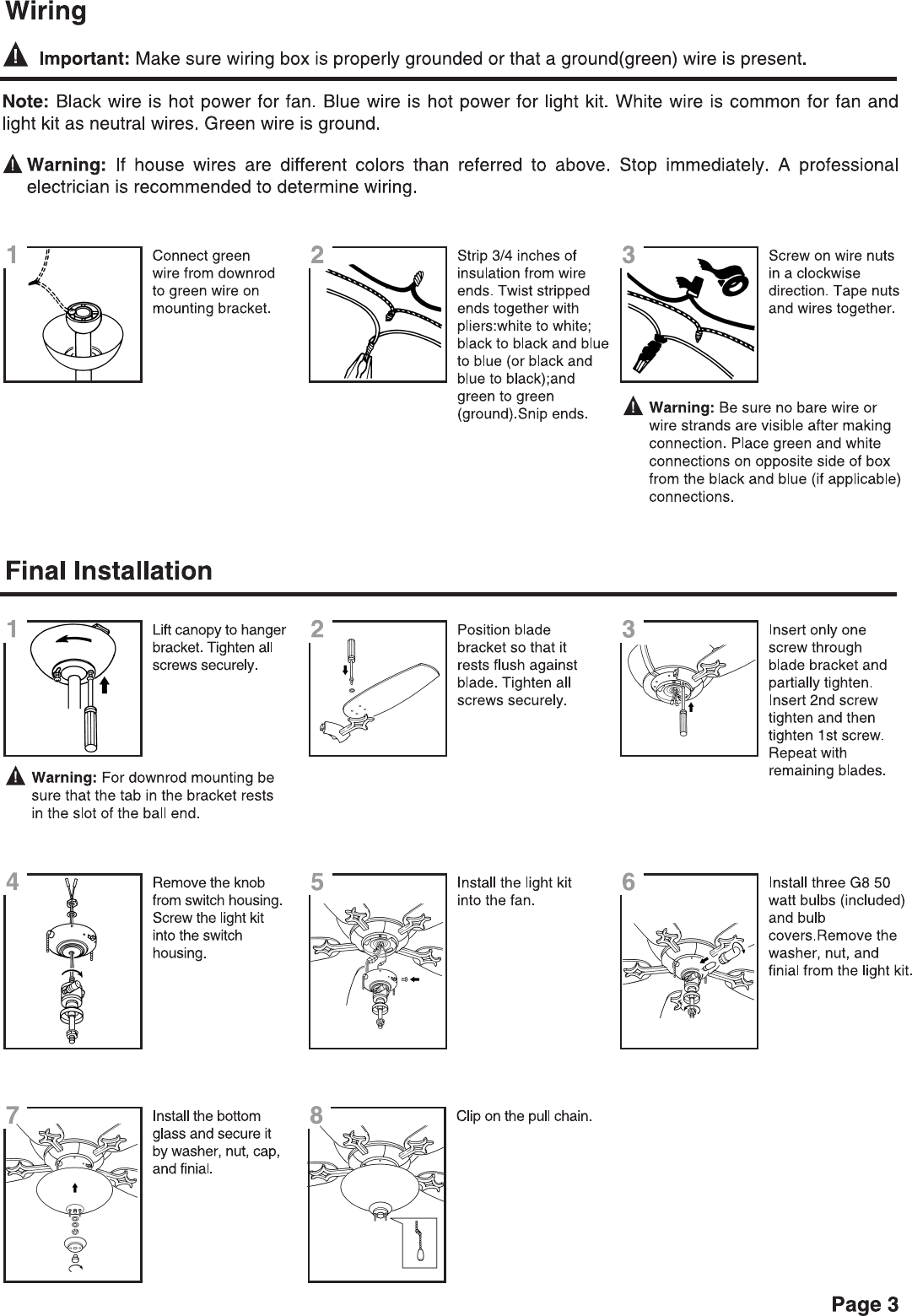 Wiring

Important: Make sure wiring box is properly grounded or that a ground(green) wire is present.

Note: Black wire is hot power for fan. Blue wire is hot power for light kit. White wire is common for fan and light kit as neutral wires. Green wire is ground.

Warning: If house wires are different colors than referred to above. Stop immediately. A professional electrician is recommended to determine wiring.

1

Connect green wire from downrod to green wire on mounting bracket.

2

Strip 3/4 inches of insulation from wire ends. Twist stripped ends together with pliers:white to white; black to black and blue to blue (or black and blue to black);and green to green (ground).Snip ends.

3

Screw on wire nuts in a clockwise direction. Tape nuts and wires together.

Warning: Be sure no bare wire or wire strands are visible after making connection. Place green and white connections on opposite side of box from the black and blue (if applicable) connections.

Final Installation

1

Lift canopy to hanger bracket. Tighten all screws securely.

Warning: For downrod mounting be sure that the tab in the bracket rests in the slot of the ball end.

2

Position blade bracket so that it rests flush against blade. Tighten all screws securely.

3

Insert only one screw through blade bracket and partially tighten. Insert 2nd screw tighten and then tighten 1st screw. Repeat with remaining blades.

4

Remove the knob from switch housing. Screw the light kit into the switch housing.

5

Install the light kit into the fan.

6

Install three G8 50 watt bulbs (included) and bulb covers.Remove the washer, nut, and finial from the light kit.

7

Install the bottom glass and secure it by washer, nut, cap, and finial.

8

Clip on the pull chain.

Page 3