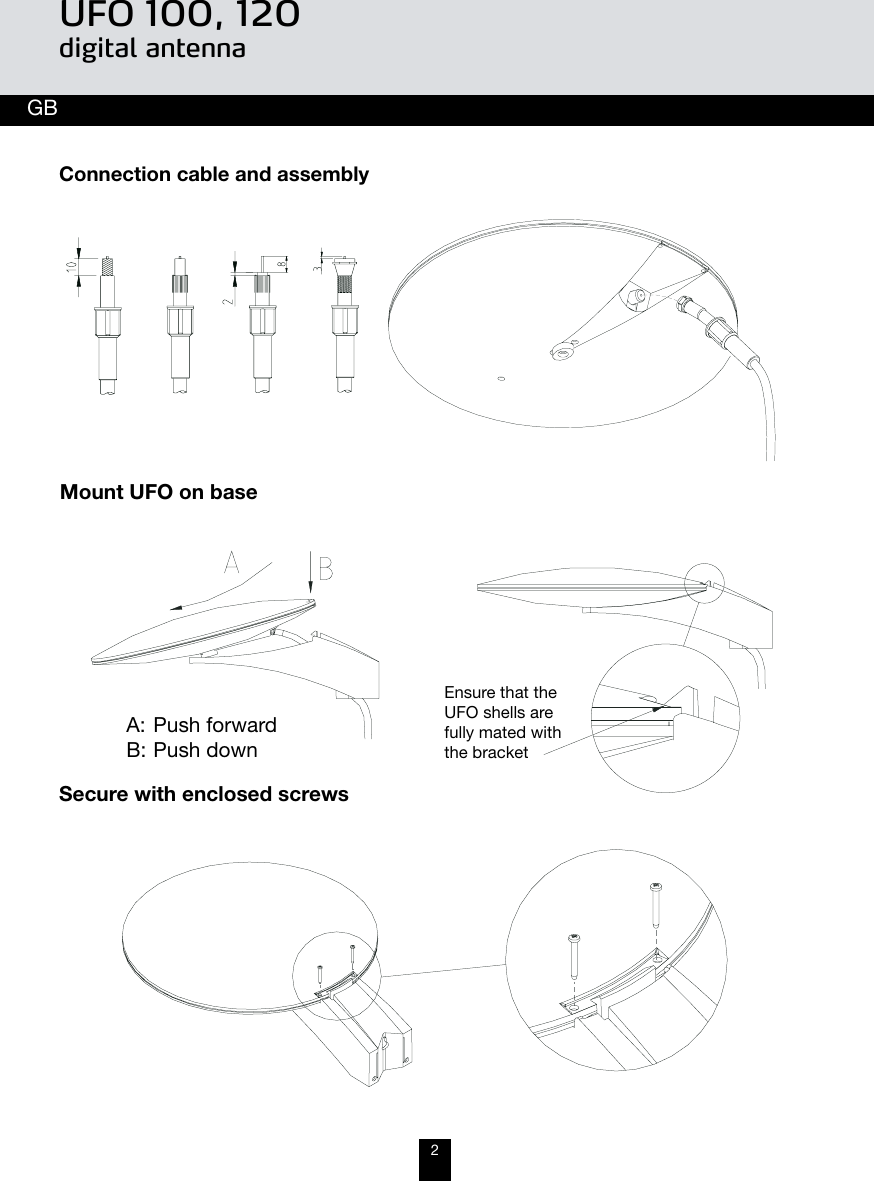 UFO 100, 120
digital antenna

GB

Connection cable and assembly

10

2

8

3

Mount UFO on base

A

B

A: Push forward
B: Push down

Ensure that the UFO shells are fully mated with the bracket

Secure with enclosed screws

2