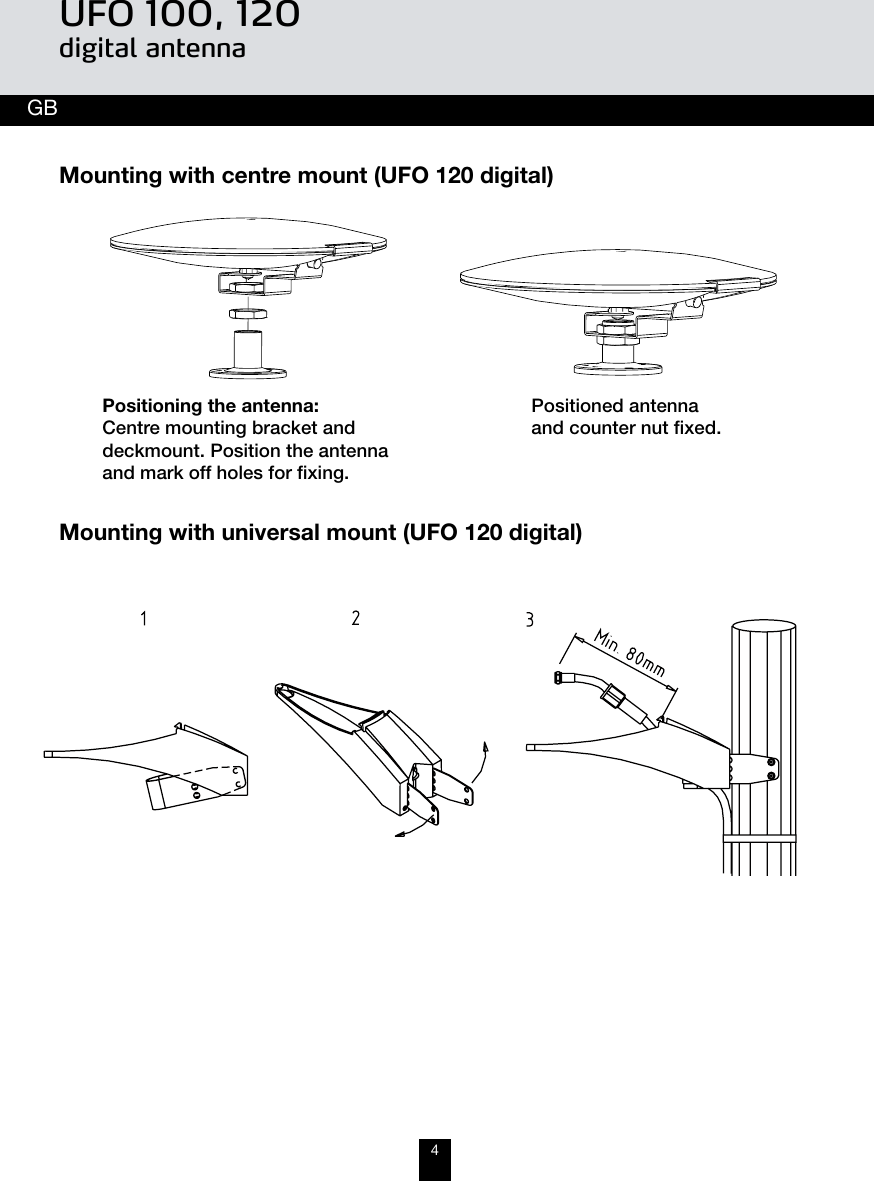 UFO 100, 120
digital antenna

GB

Mounting with centre mount (UFO 120 digital)

Positioning the antenna:
Centre mounting bracket and deckmount. Position the antenna and mark off holes for fixing.

Positioned antenna and counter nut fixed.

Mounting with universal mount (UFO 120 digital)

1

2

3

Min. 80mm

4