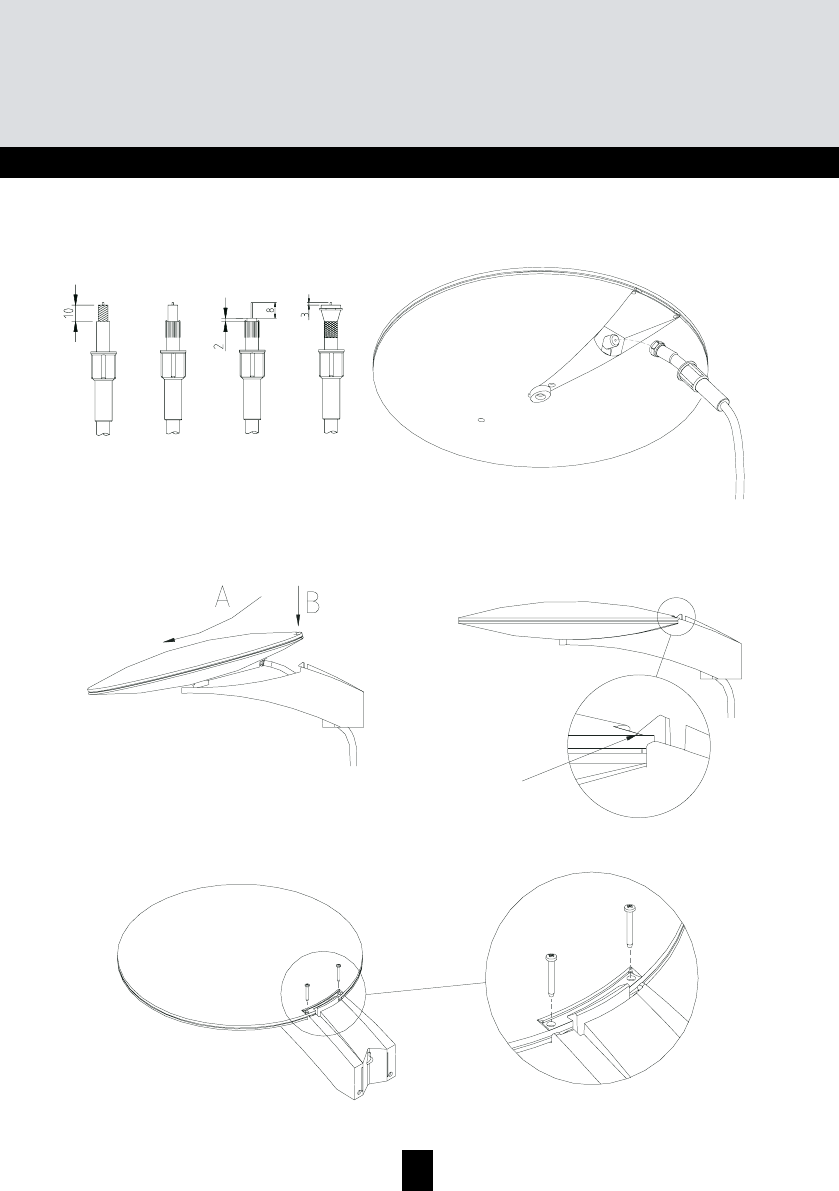 10

2

8

3

A

B