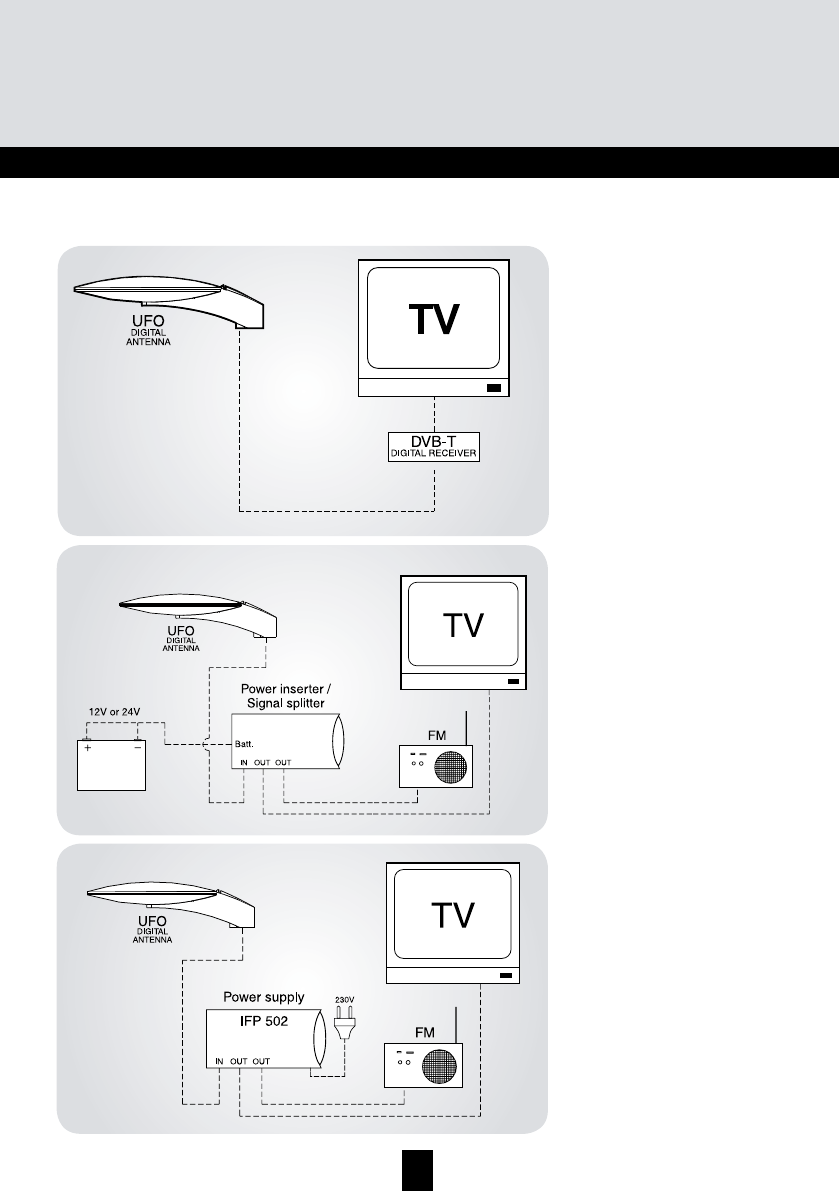 UFO
DIGITAL
ANTENNA

TV

DVB-T
DIGITAL RECEIVER

UFO
DIGITAL
ANTENNA

TV

12V or 24V

+ −

Power inserter /
Signal splitter

Batt.

IN OUT OUT

FM

UFO
DIGITAL
ANTENNA

TV

Power supply

IFP 502

IN OUT OUT

230V

FM