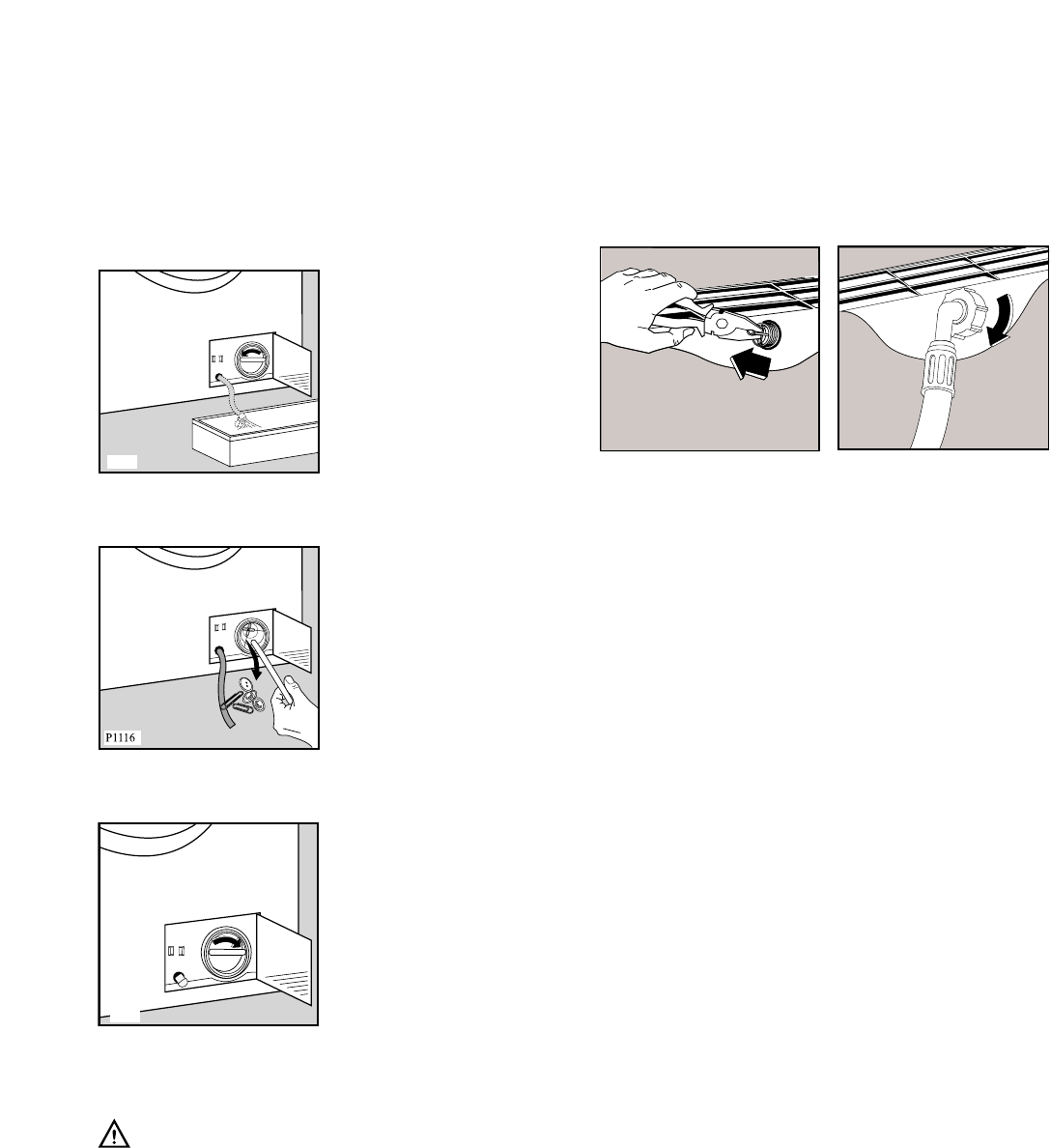 P1116