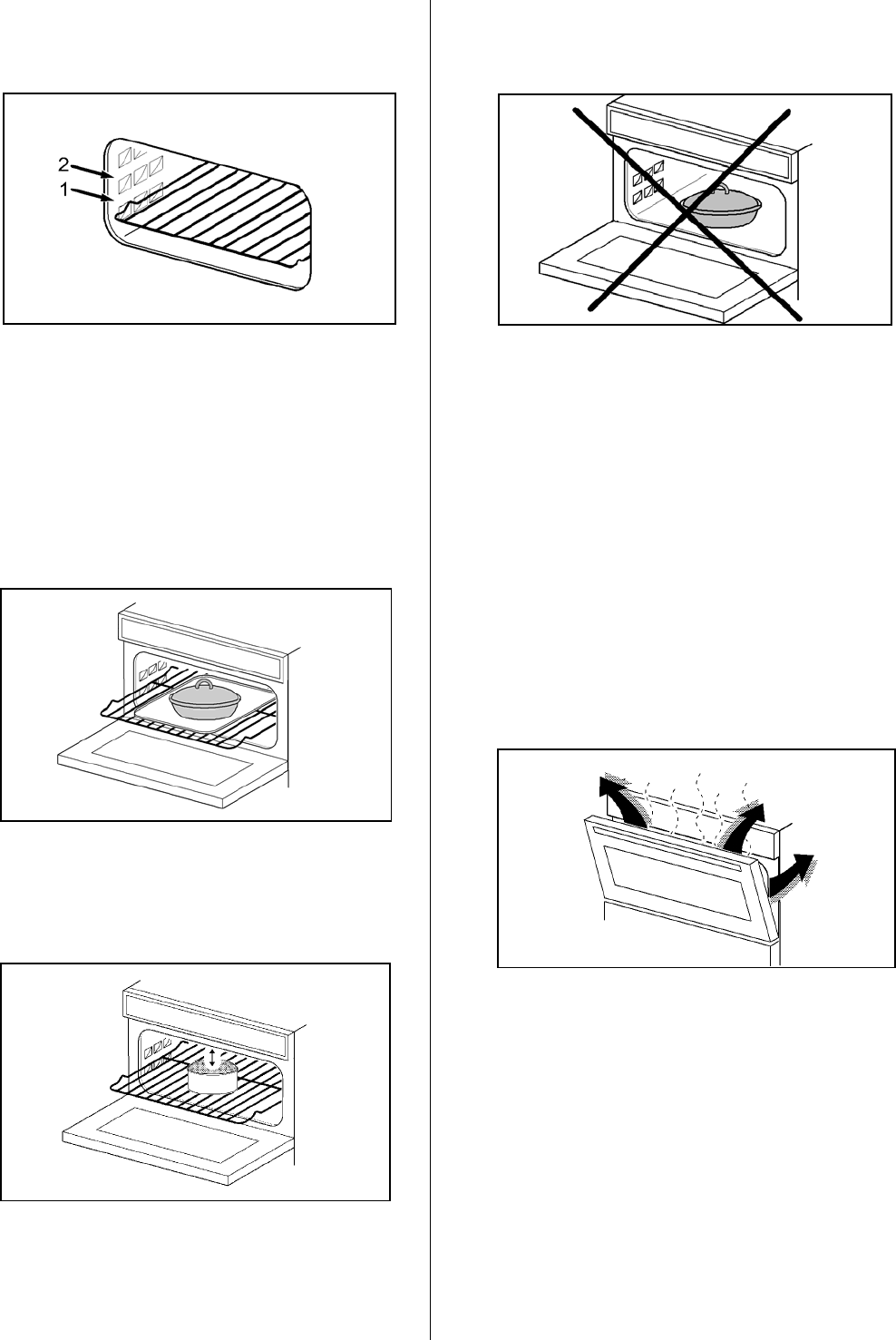 2
1