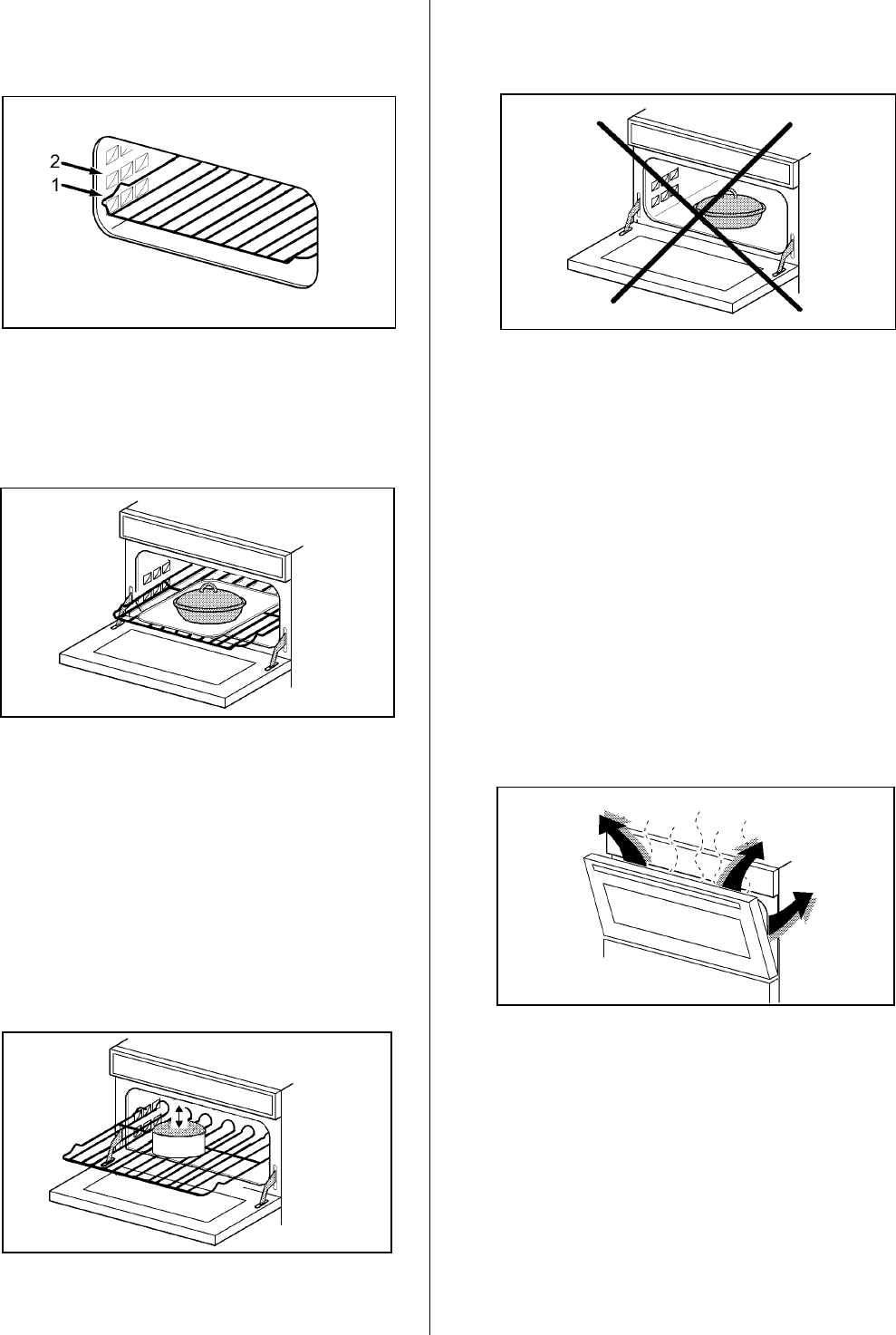 2
1