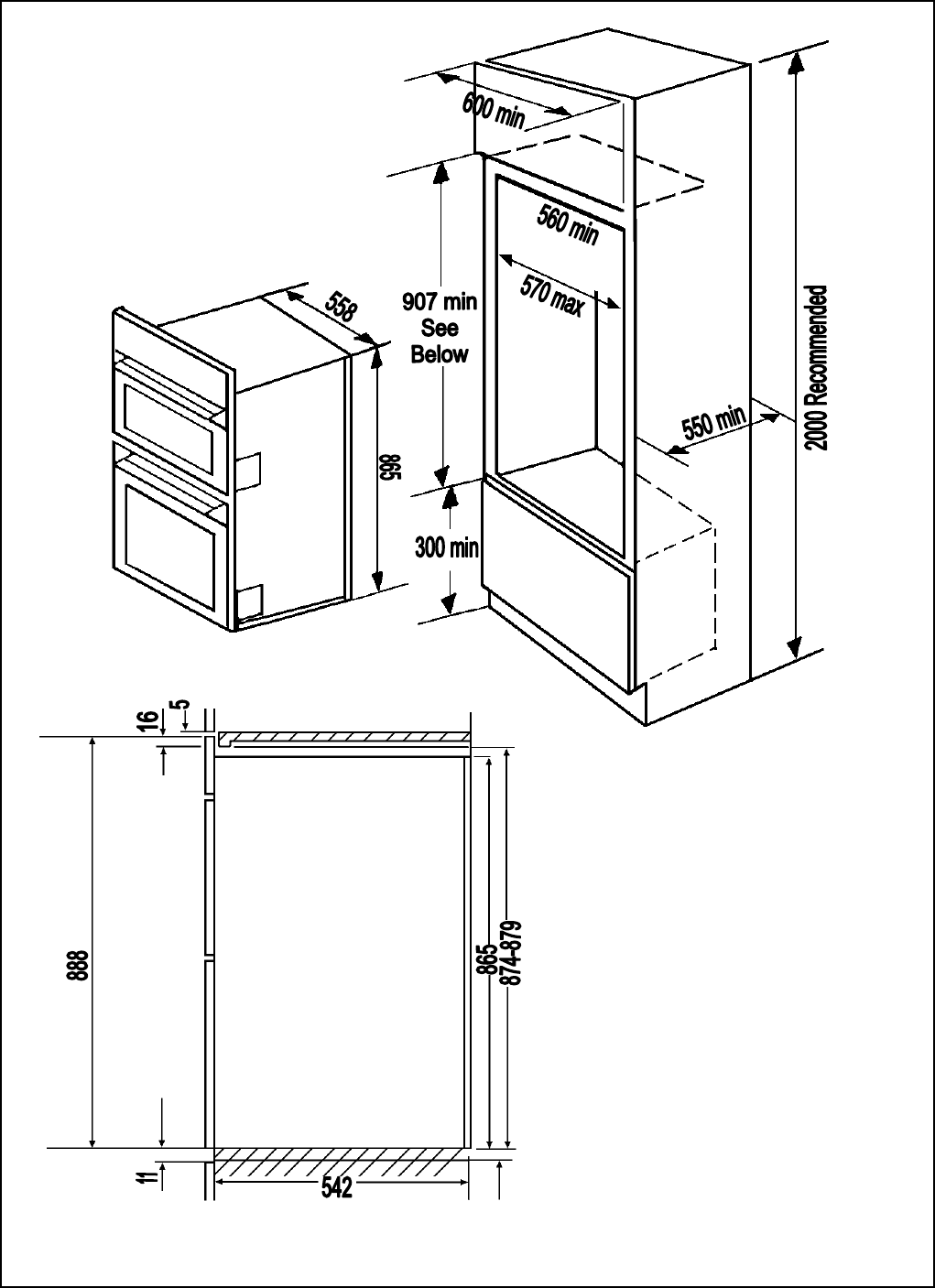 600 min

560 min

570 max

907 min
See
Below

558

865

550 min

2000 Recommended

300 min

16

5

888

865

874-879

11

542