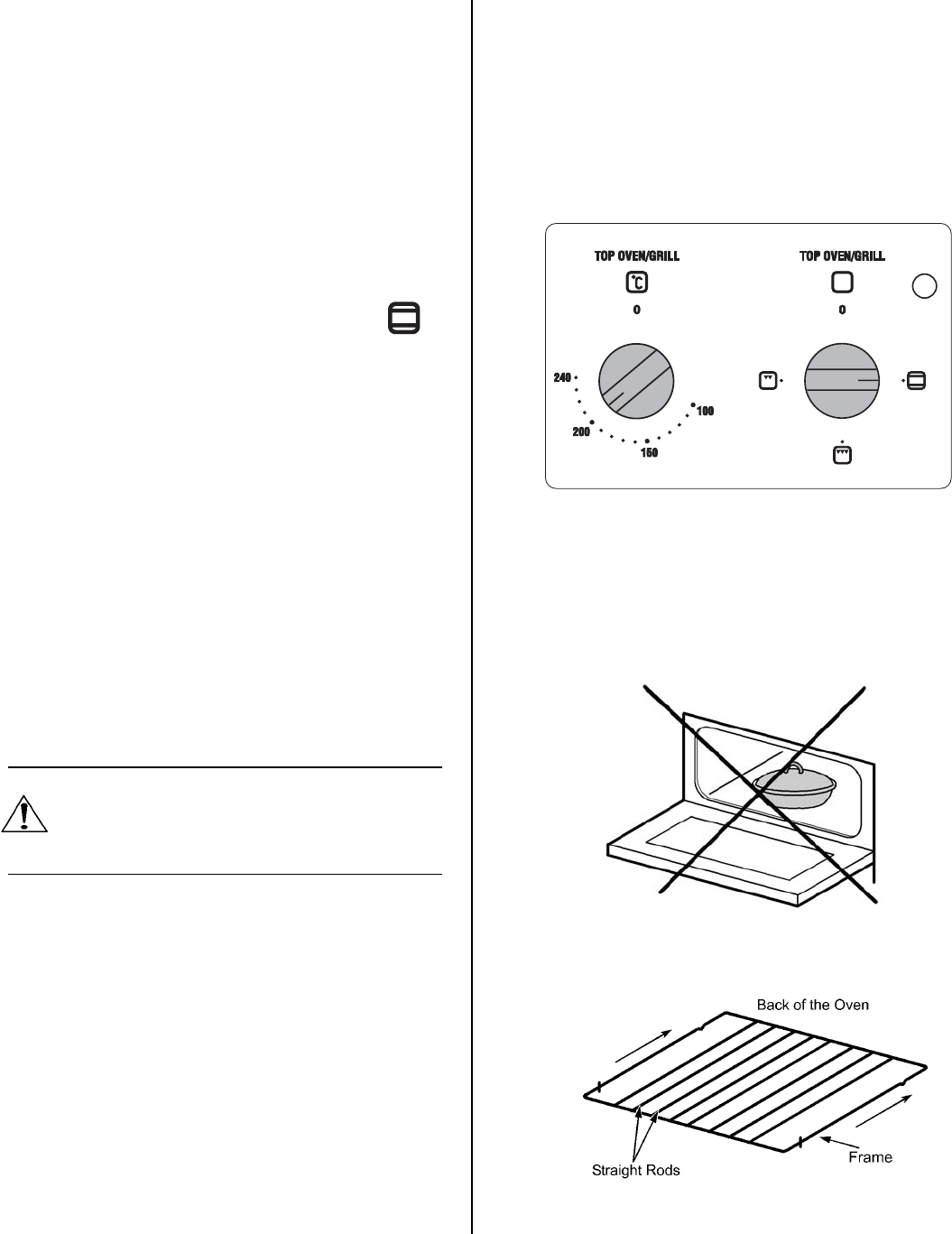 TOP OVEN/GRILL

0

240

200

150

100

TOP OVEN/GRILL

0

Back of the Oven

Straight Rods

Frame